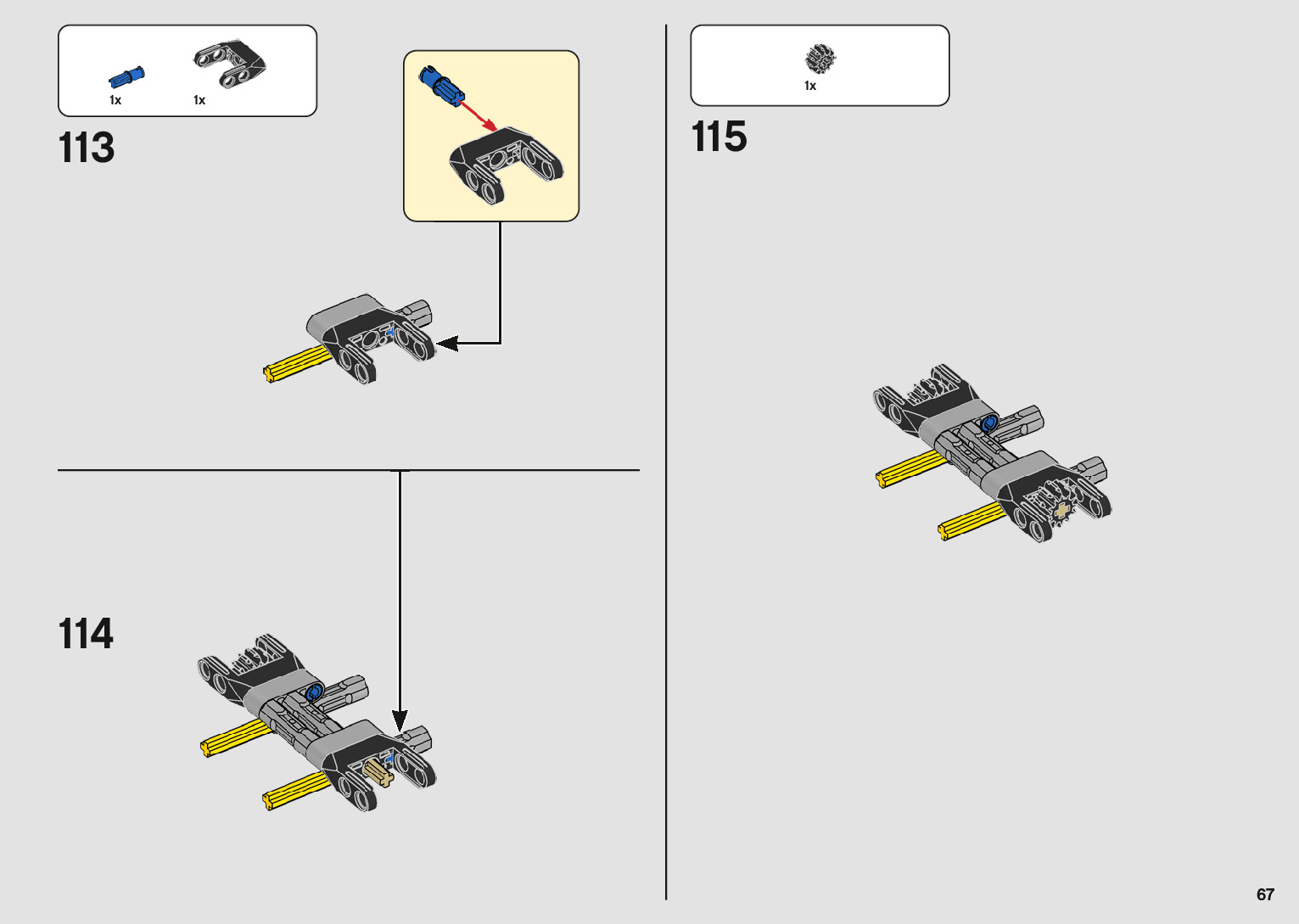 1x 1x

113

114

1x

115

67