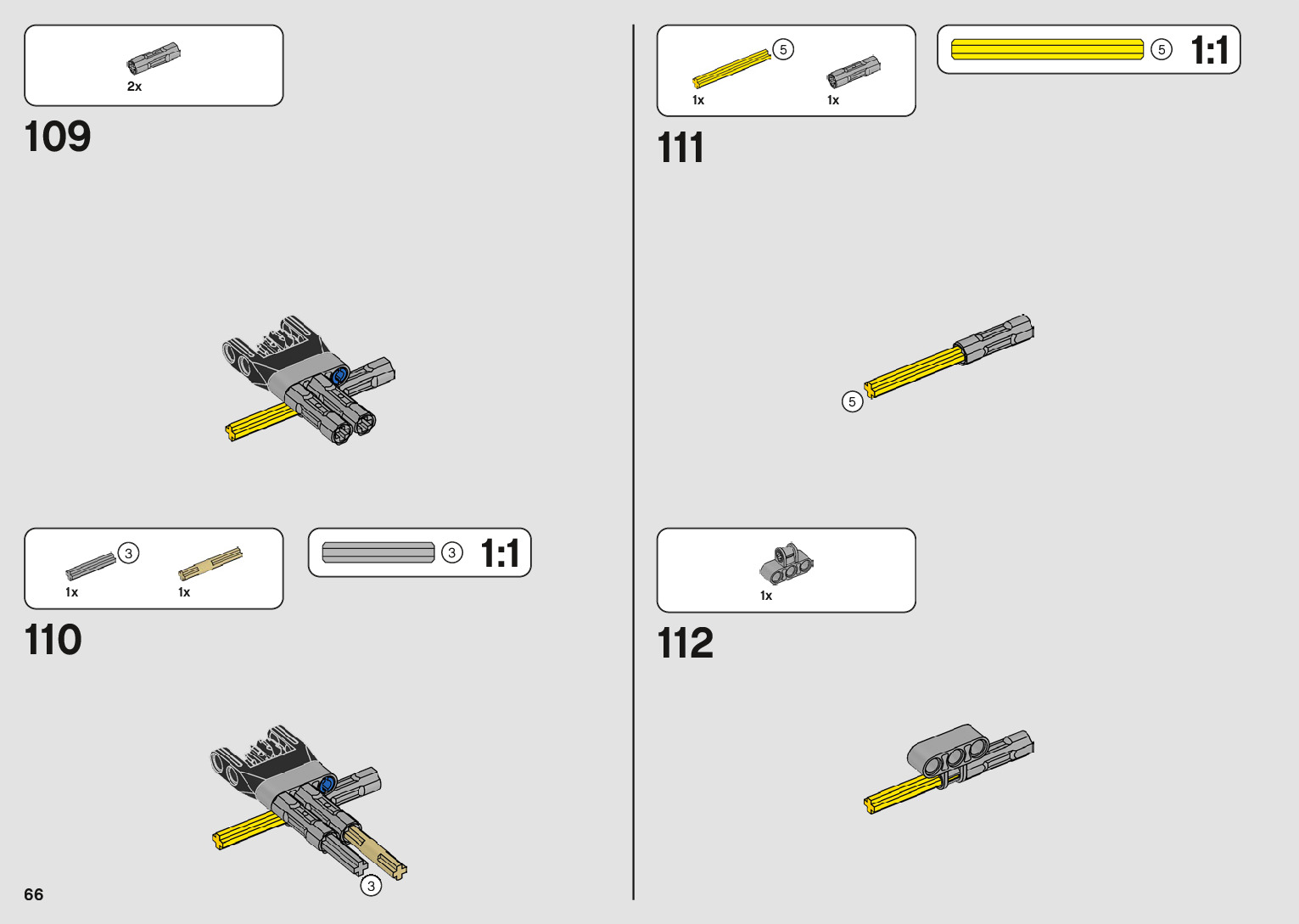 2x

109

3

1x

1x

3 1:1

110

3

66

5

1x

1x

5 1:1

111

5

1x

112