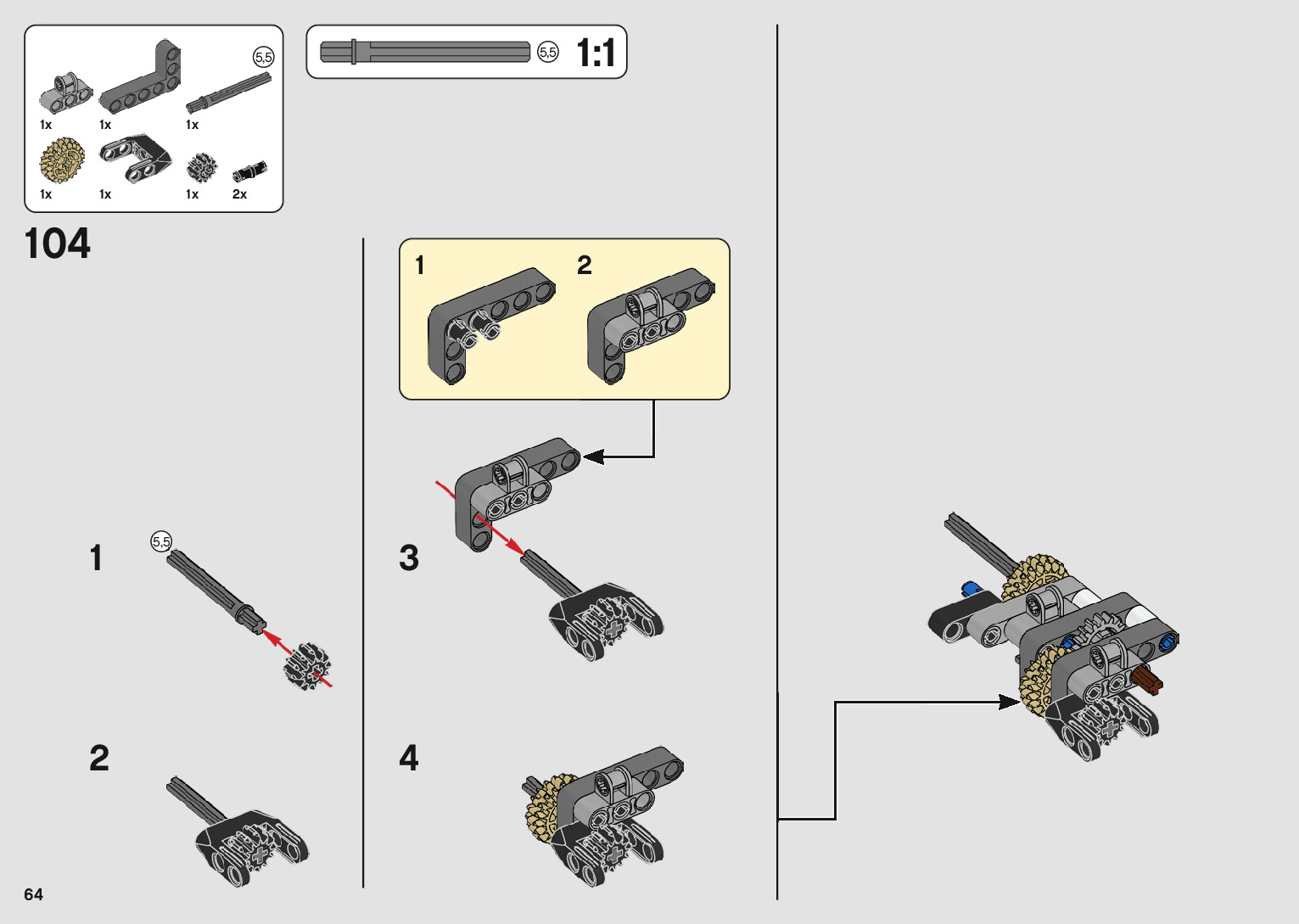 5,5

1x 1x 1x

1x 1x 1x 2x

5,5 1:1

104

1 2

5,5

1

2

3

4

64