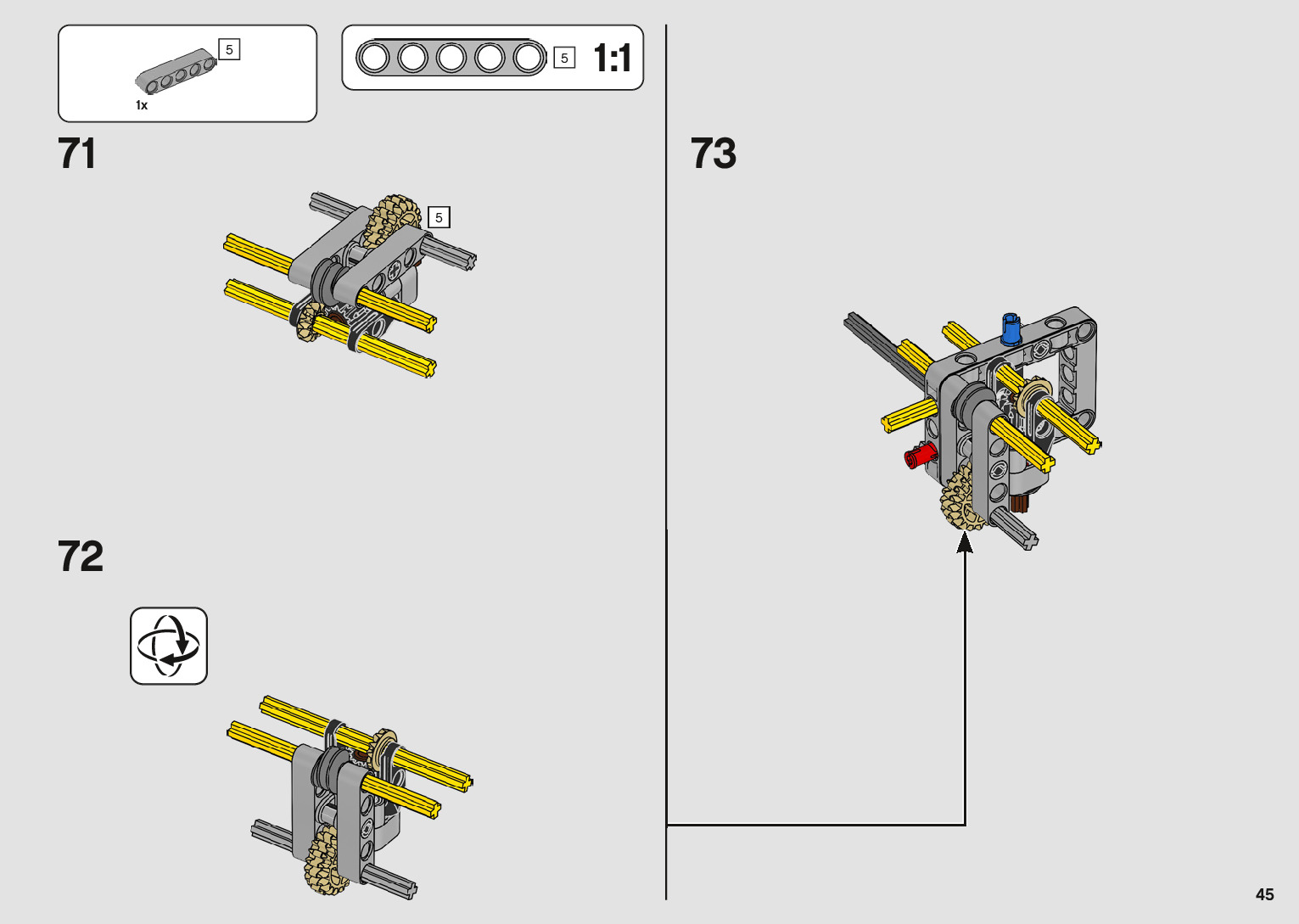 5

1x

5 1:1

71

5

72

73

45