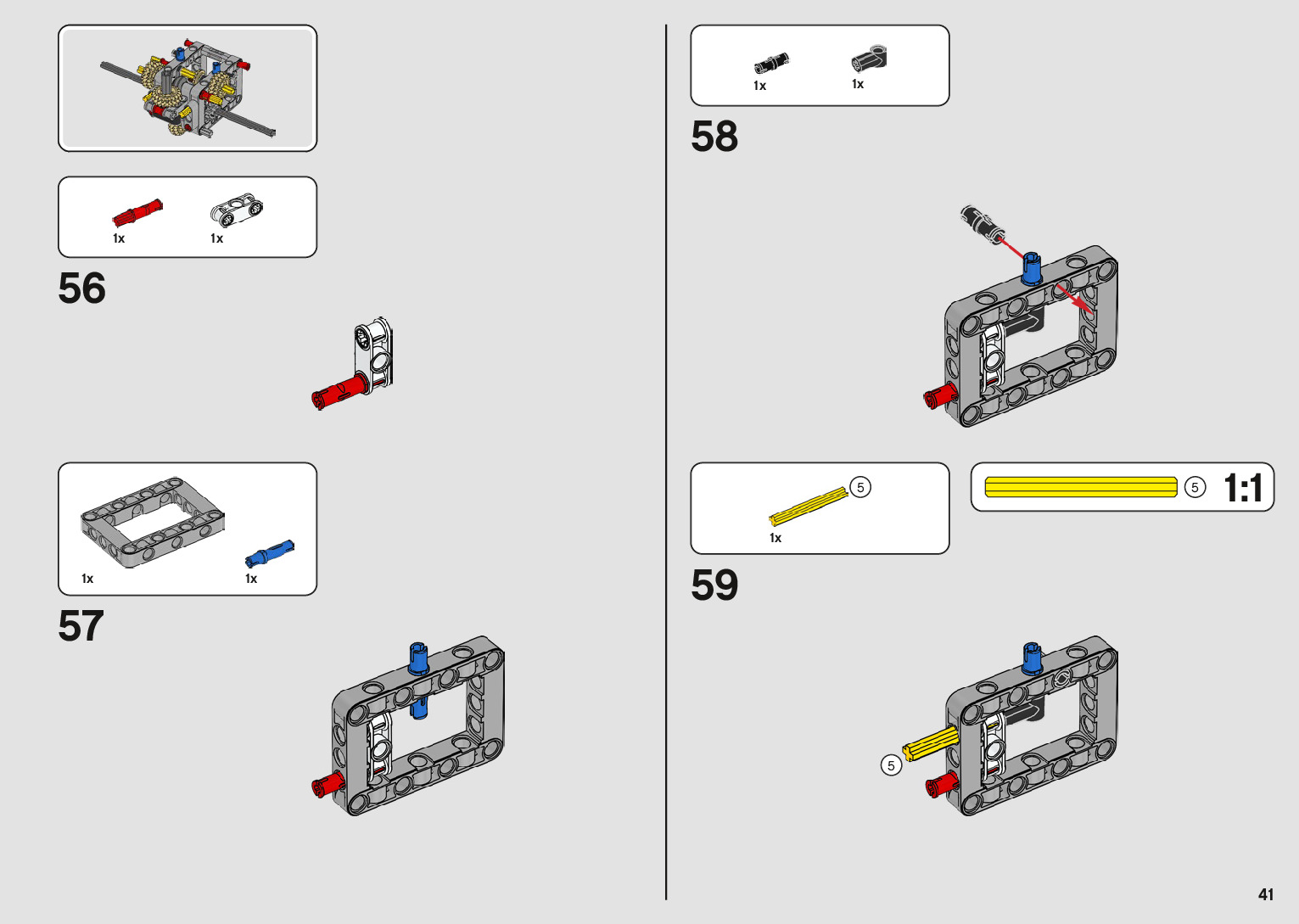 1x 1x

56

1x 1x

57

1x 1x

58

5
1x

5 1:1

59

5

41