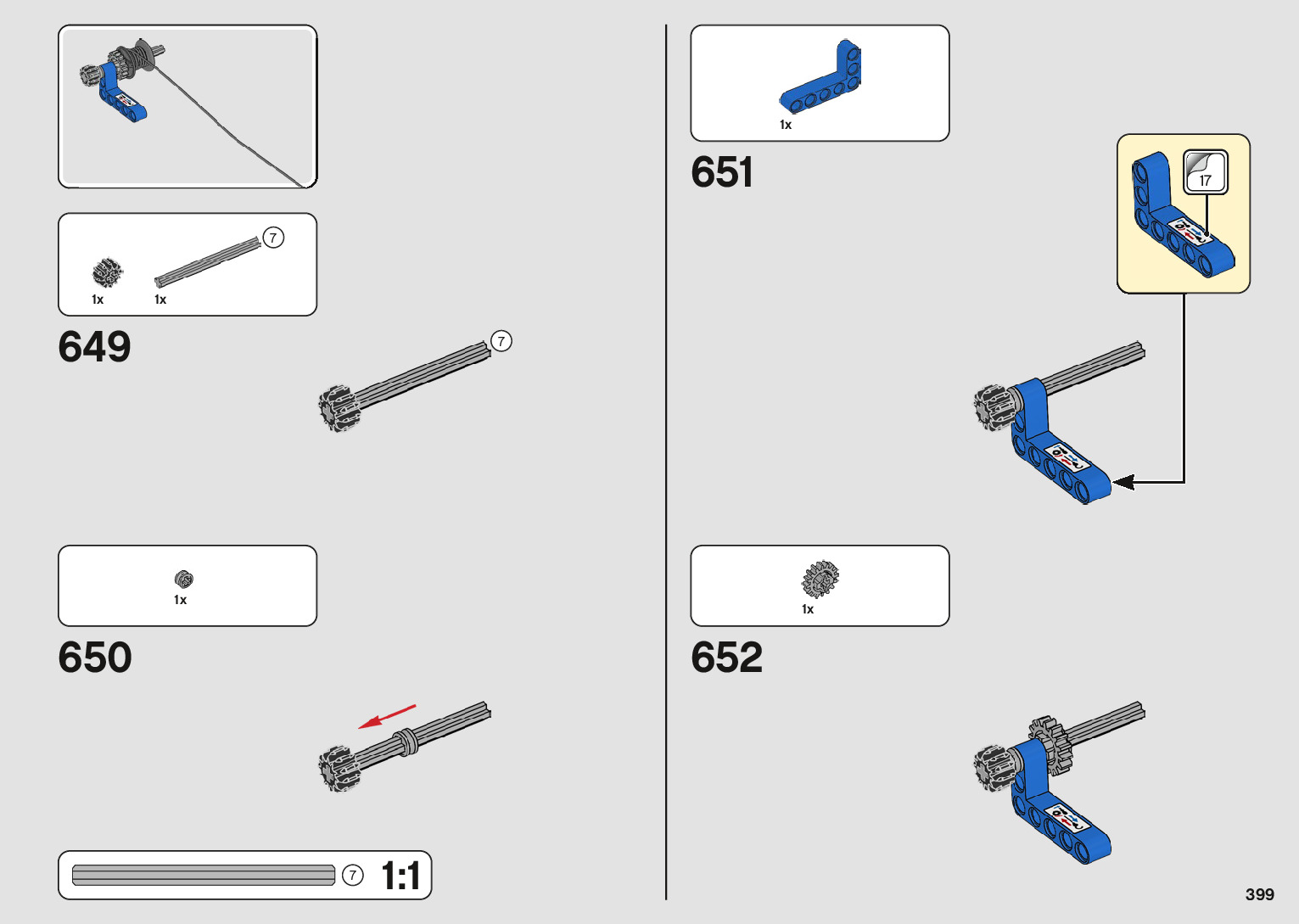 1x

1x

7

649

7

1x

650

7

1:1

1x

651

17

1x

652

399