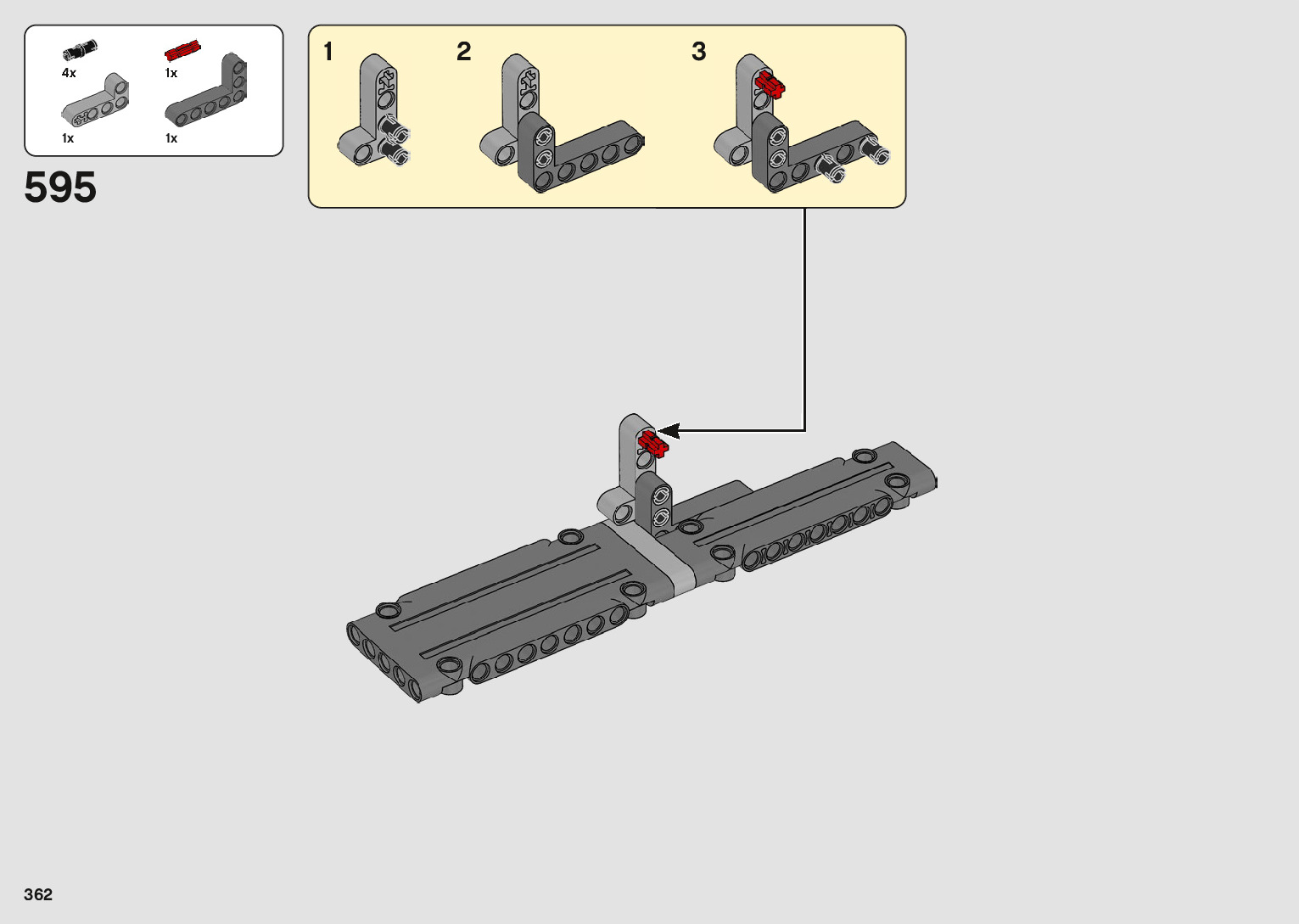 4x
1x
1x
1x

595

1
2
3

362