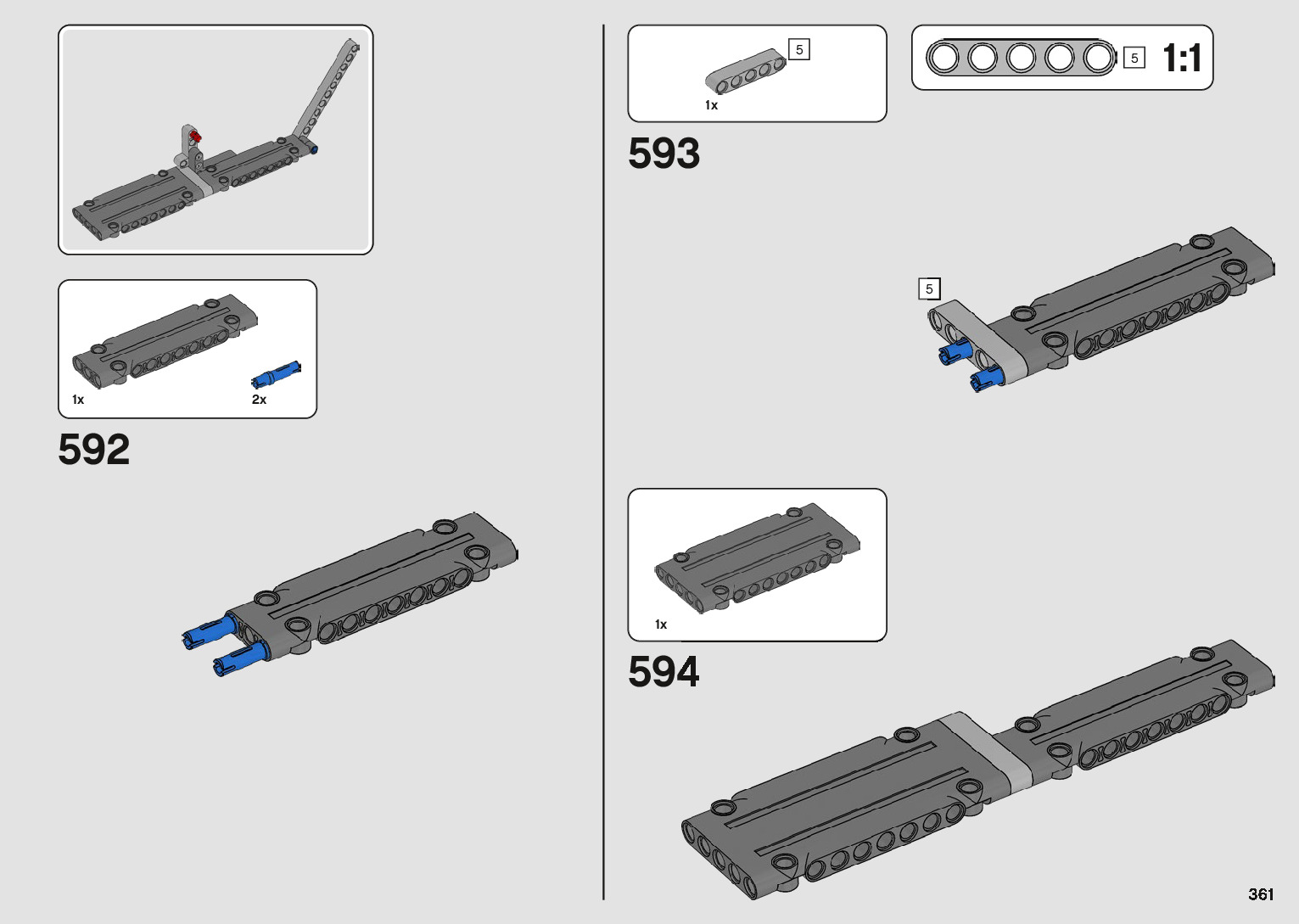 1x

2x

592

5

1x

5

1:1

593

5

1x

594

361