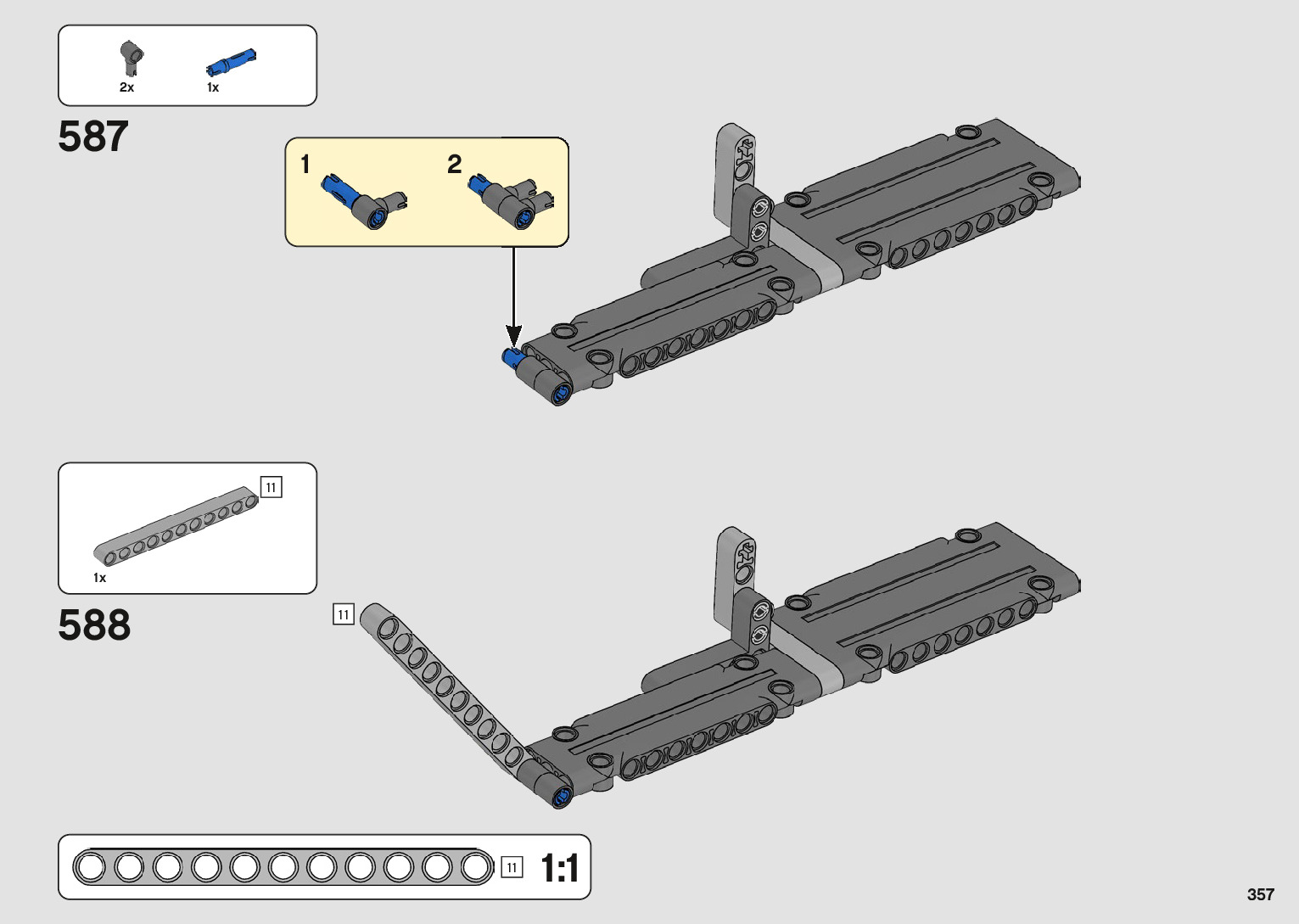 2x
1x

587

1
2

11
1x

588

11

11
1:1

357