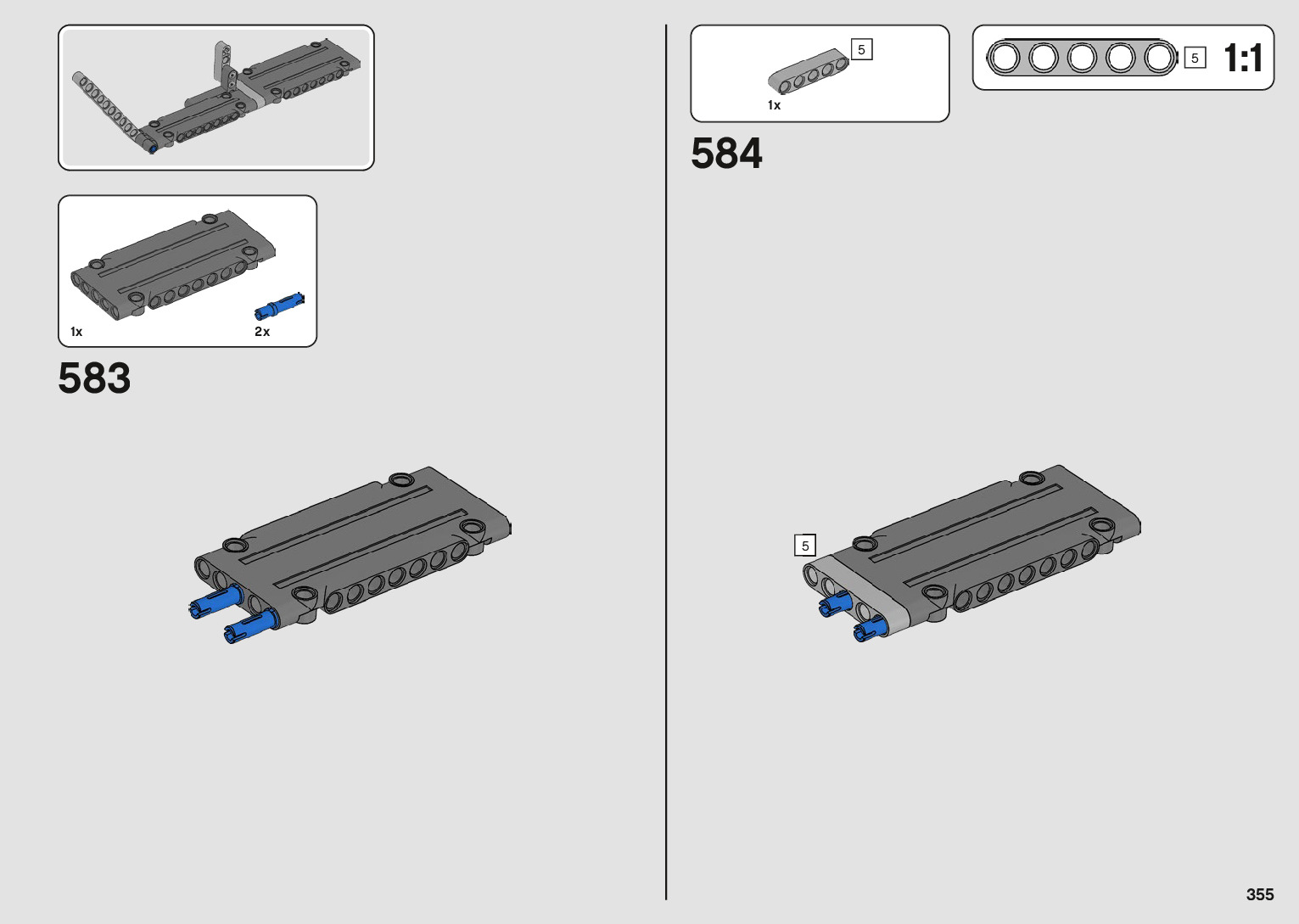 1x

2x

583

5

1x

5

1:1

584

5

355