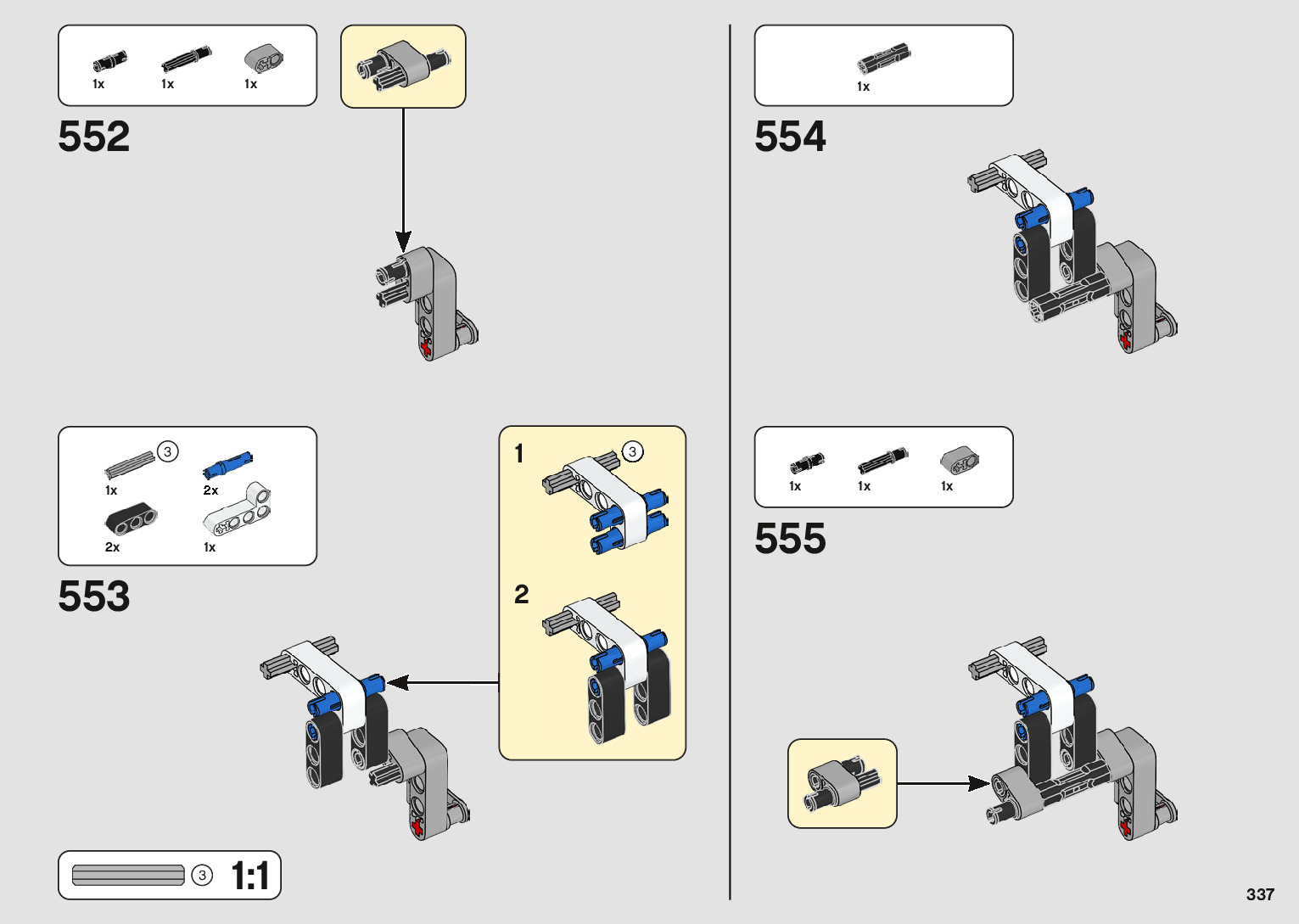 1x 1x 1x

552

3
1x 2x
2x 1x

553

1 3

2

3 1:1

1x

554

1x 1x 1x

555

337