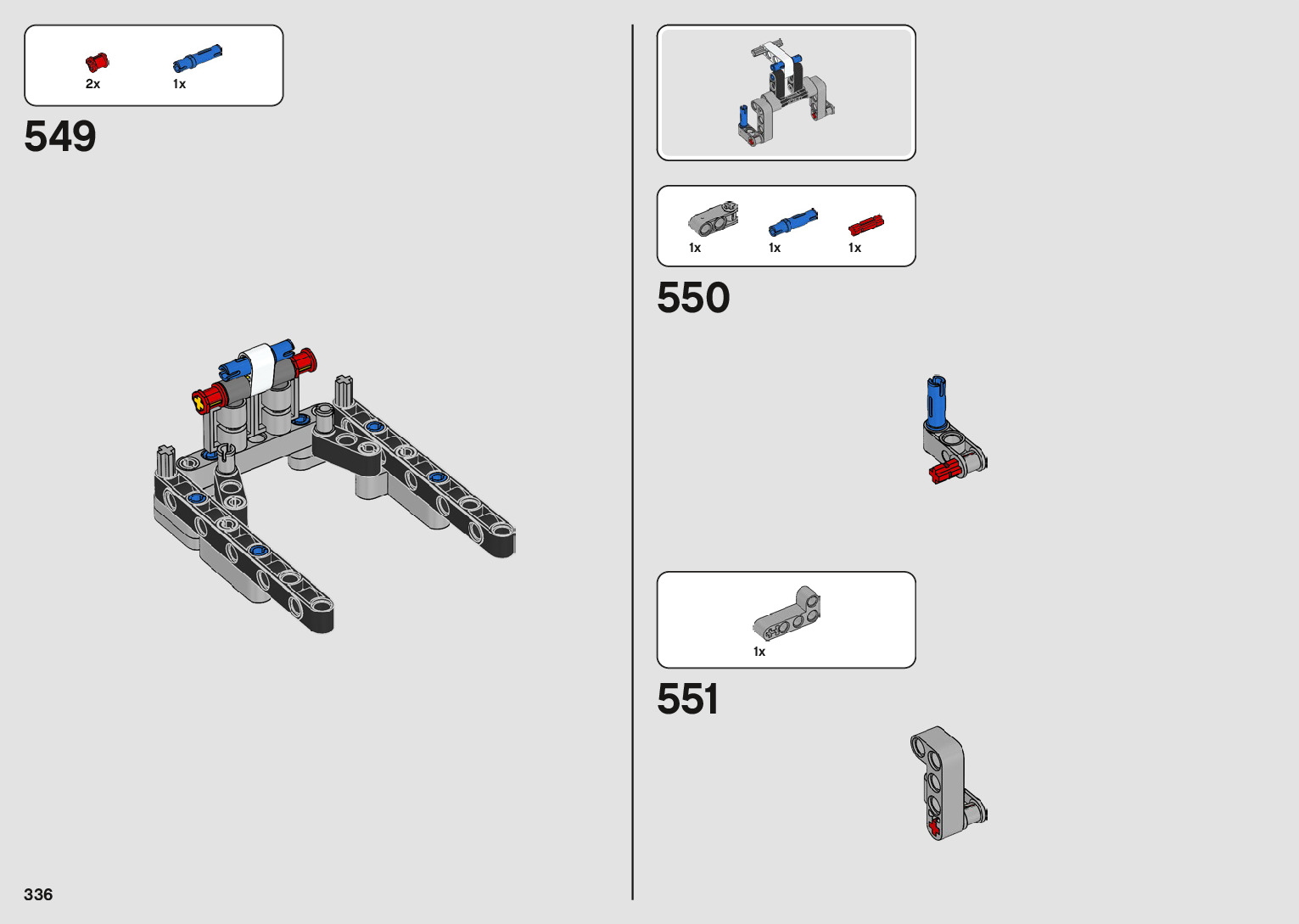 2x 1x

549

1x 1x 1x

550

1x

551

336