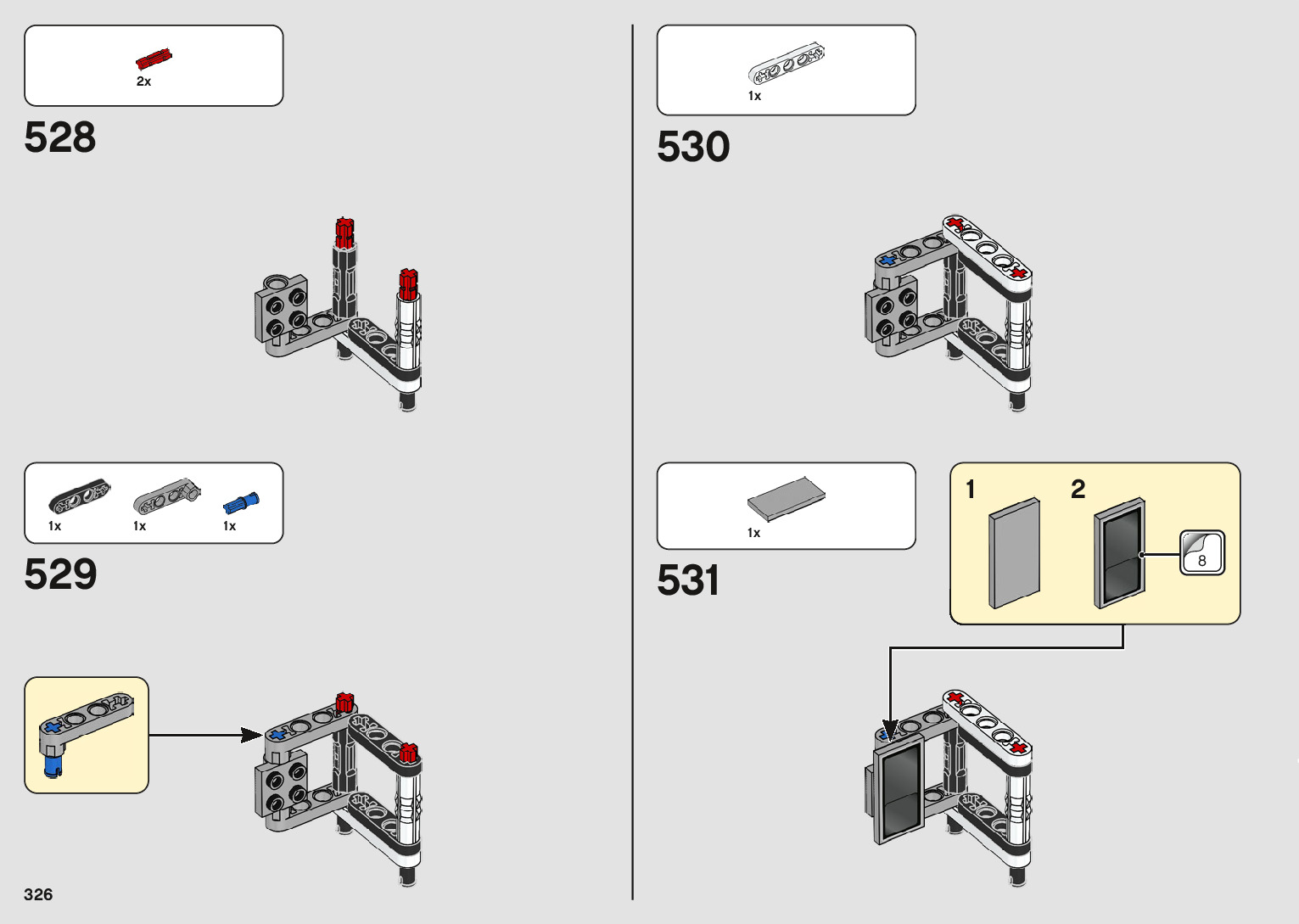 2x

528

1x 1x 1x

529

326

1x

530

1x

531

1

2

8