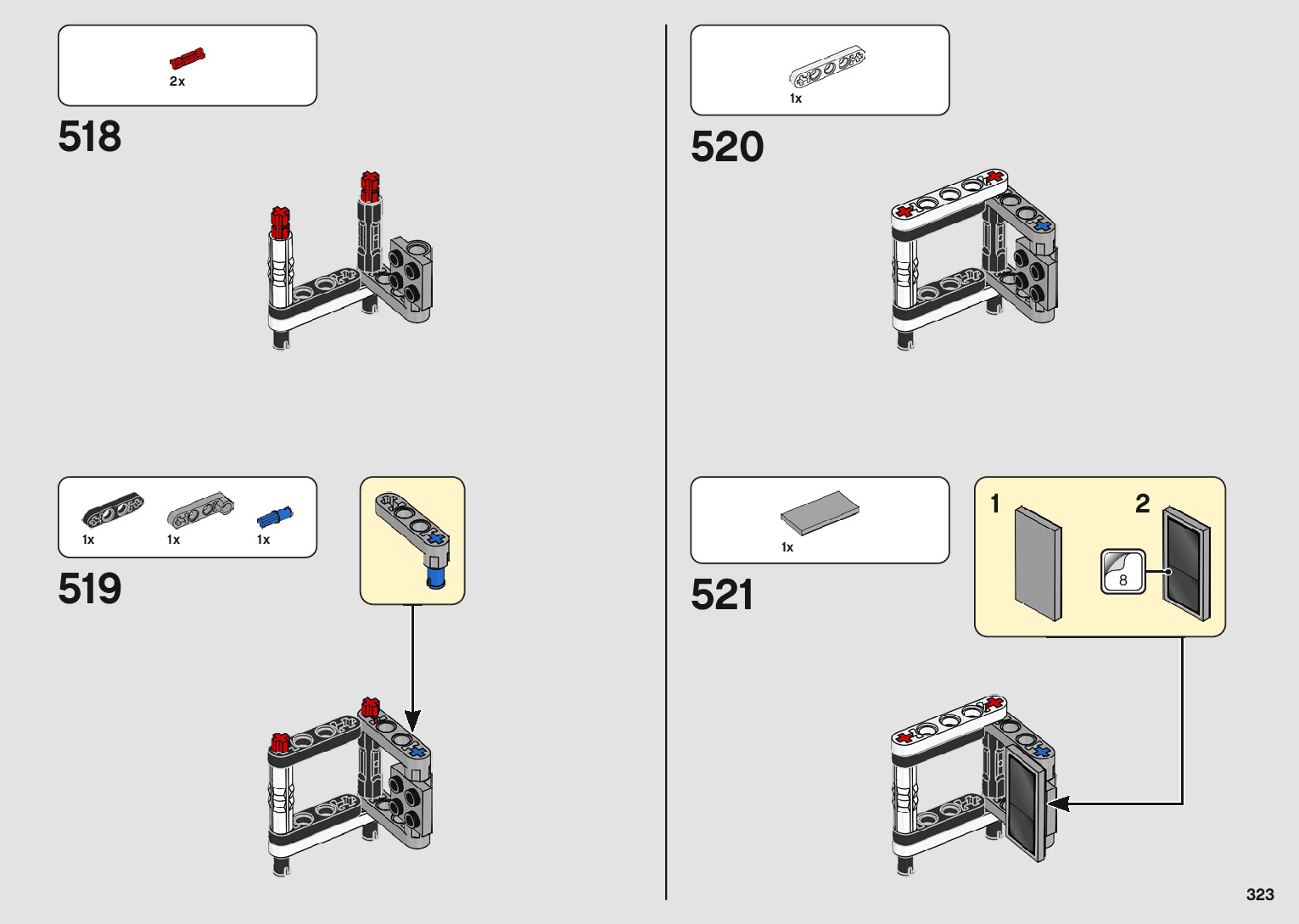 2x

518

1x 1x 1x

519

1x

520

1x

521

1

2

8

323