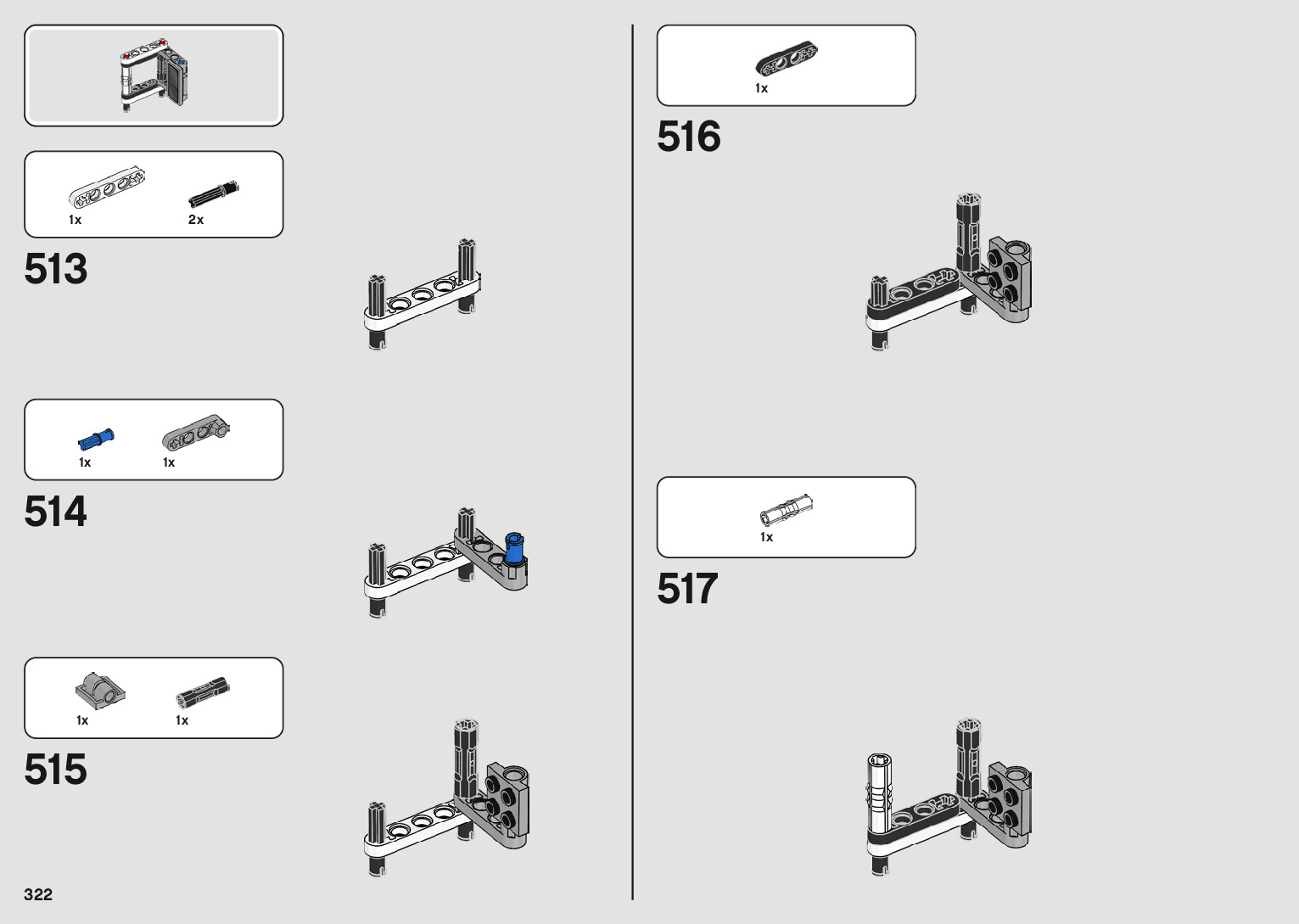 1x

2x

513

1x

1x

514

1x

1x

515

322

1x

516

1x

517