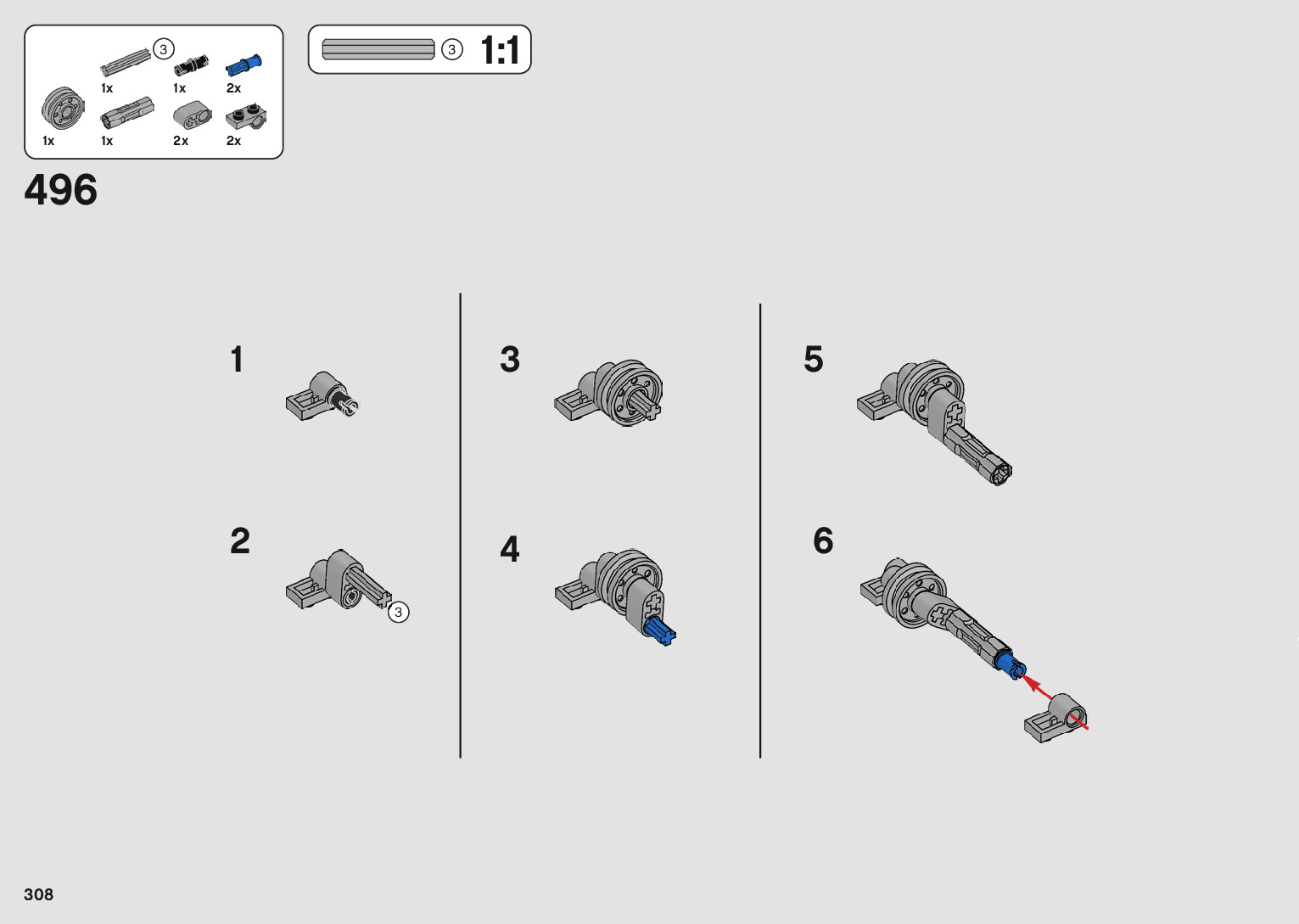 3
1x
1x
2x
1x
1x
2x
2x

3 1:1

496

1

2

3

3

4

5

6

308