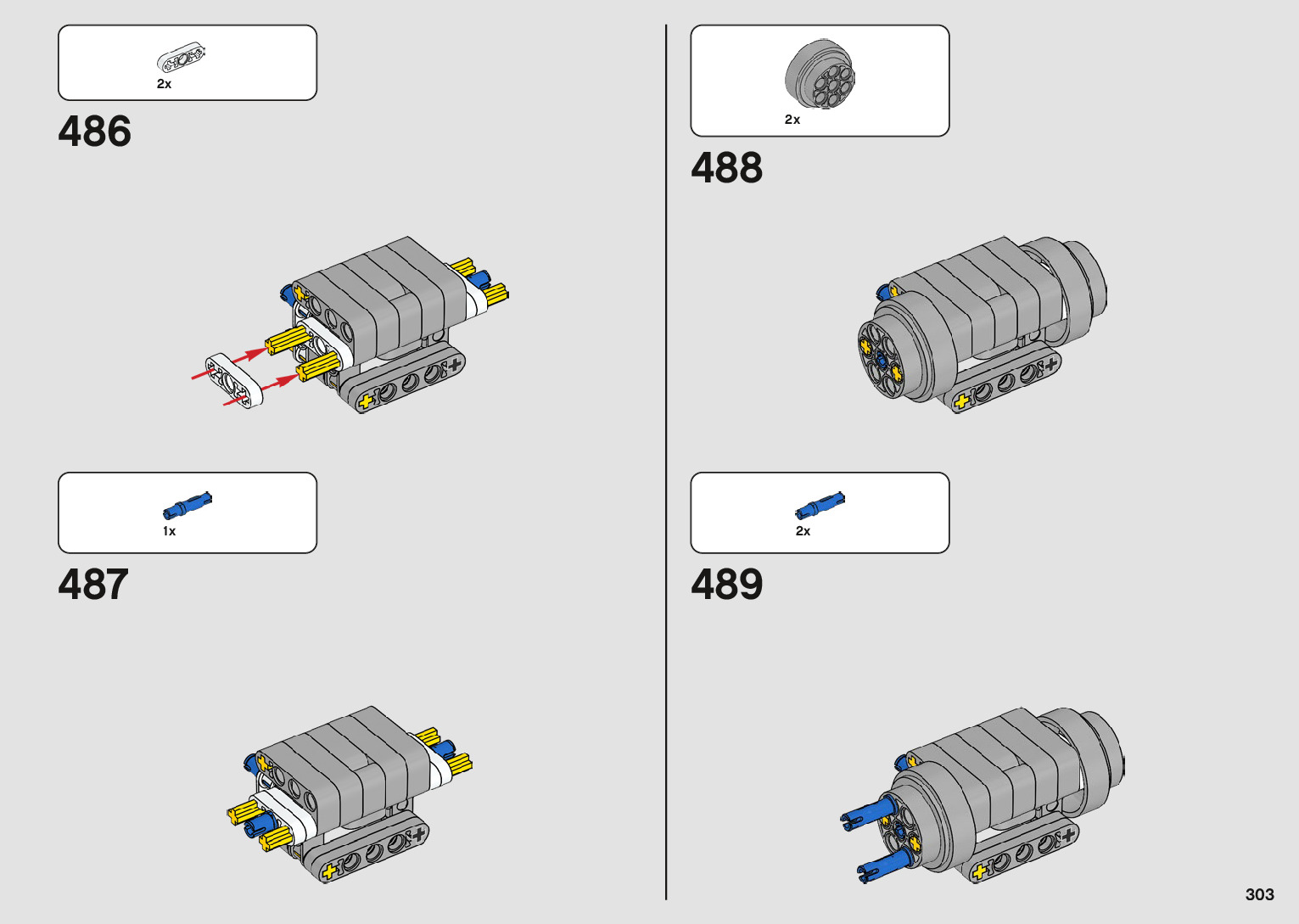 2x

486

1x

487

2x

488

2x

489

303