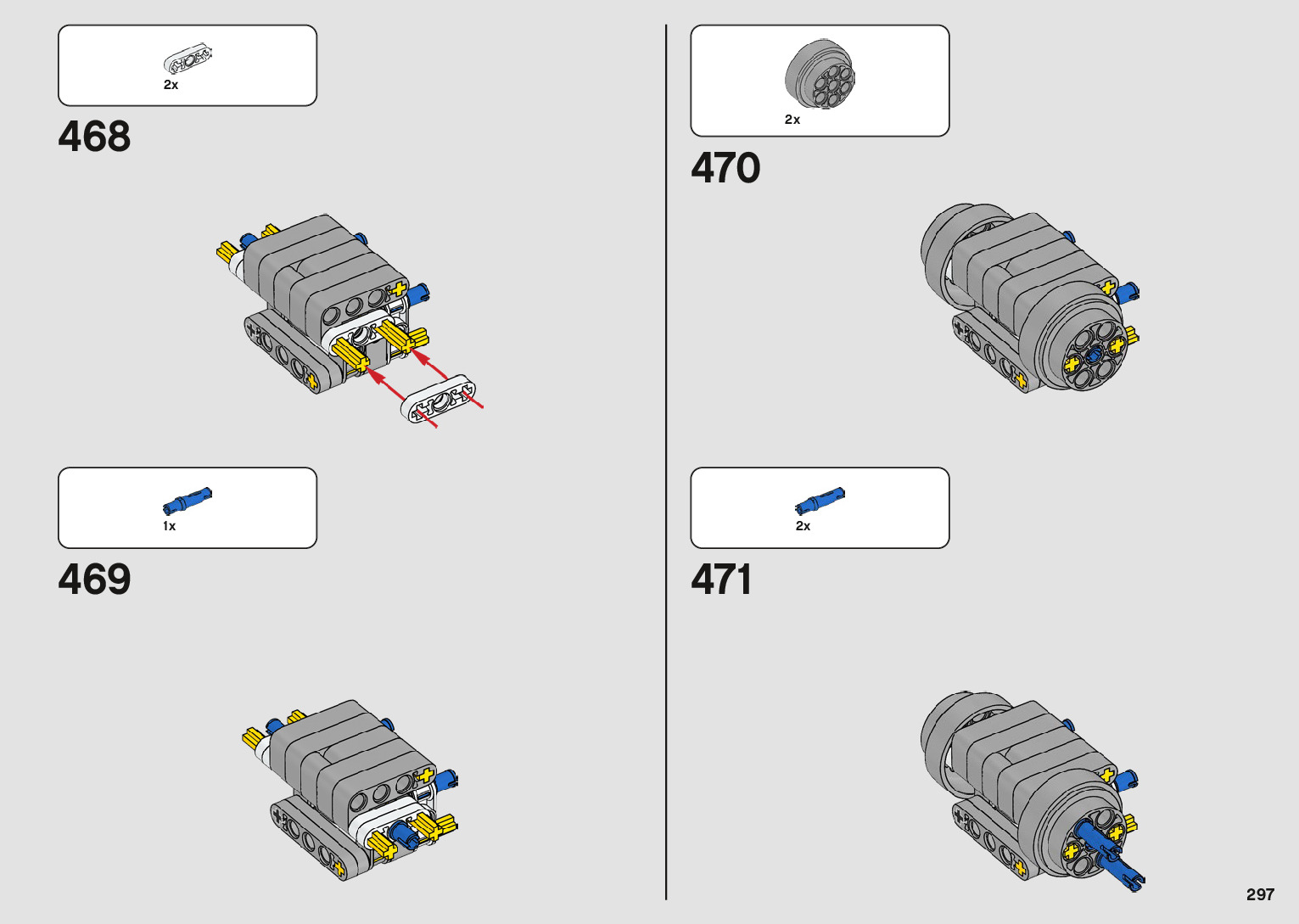 2x

468

1x

469

2x

470

2x

471

297