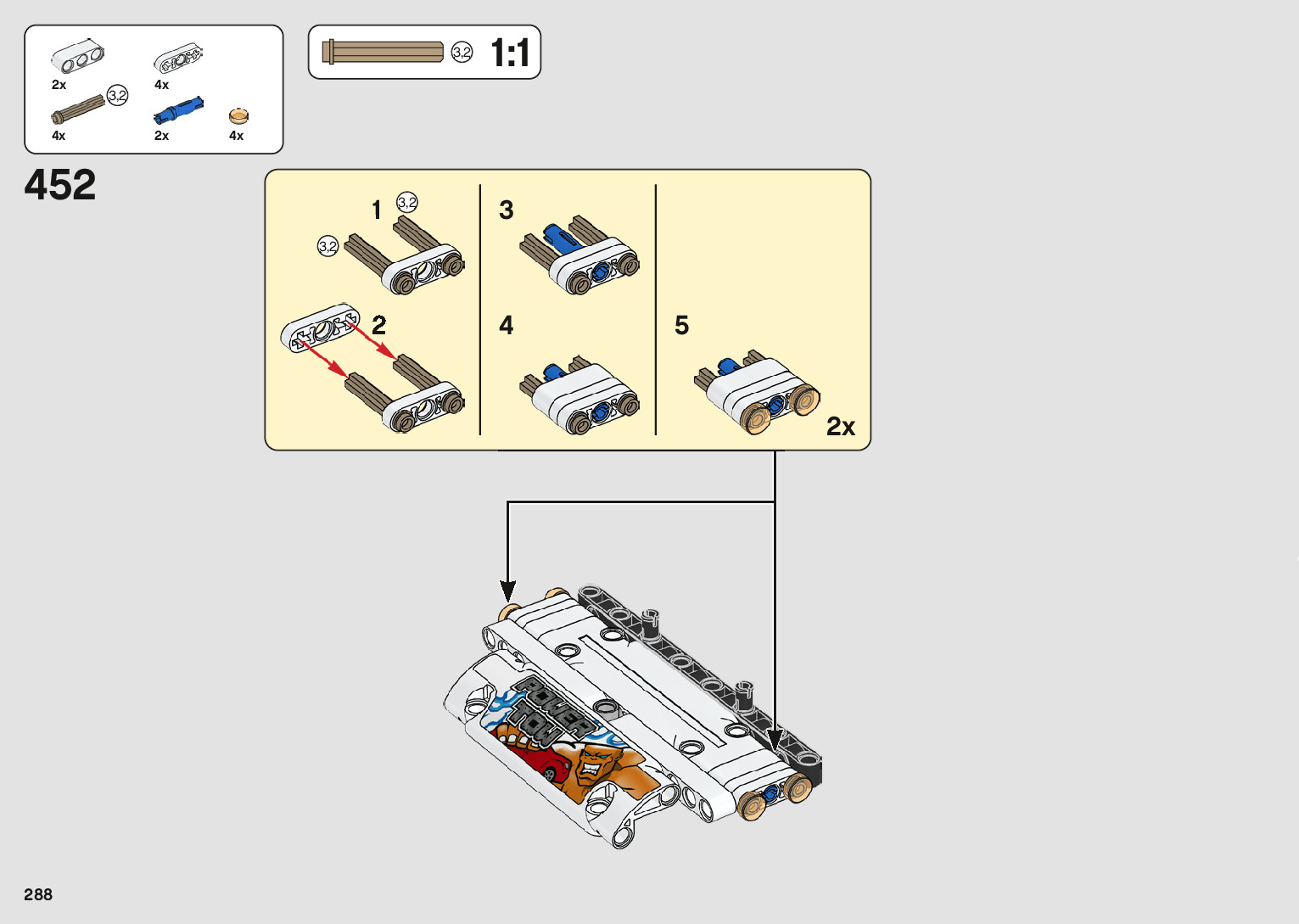 2x
4x
3,2
4x
2x
4x

3,2
1:1

452

1
3,2
3,2
2
3
4
5
2x

POWER TOW

288