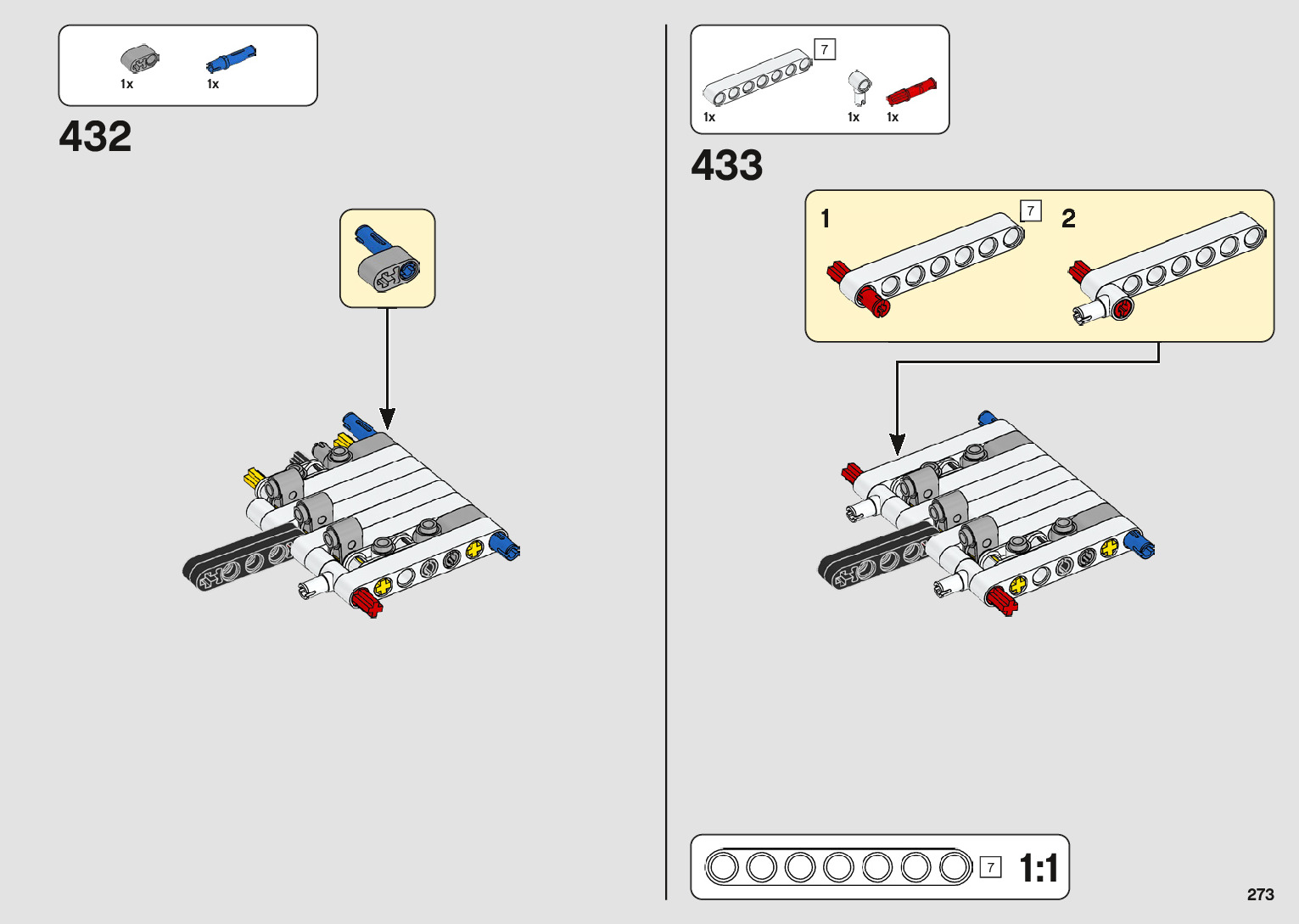 1x 1x

432

7

1x 1x 1x

433

1

7

2

7

1:1

273