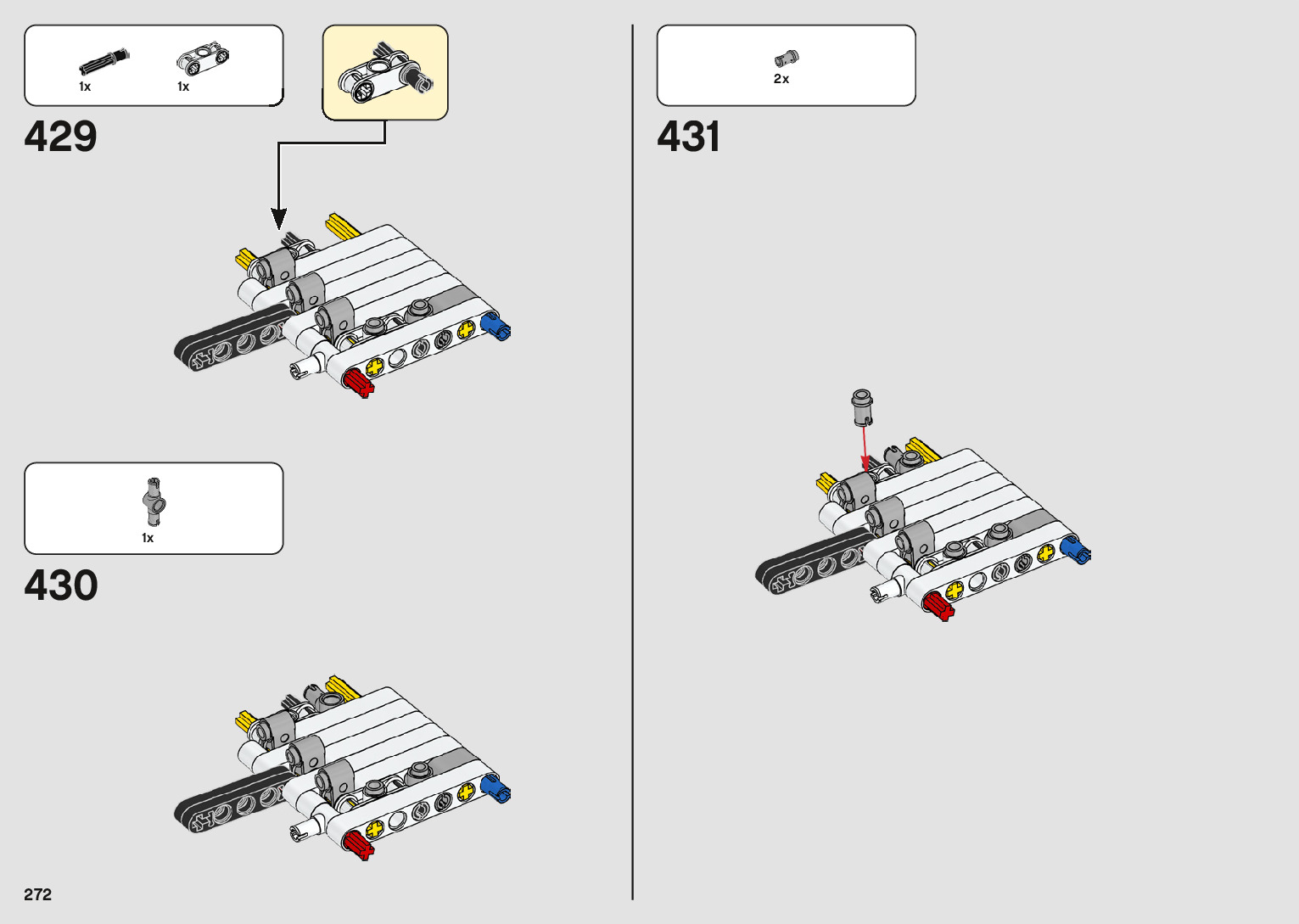 1x 1x

429

1x

430

2x

431

272