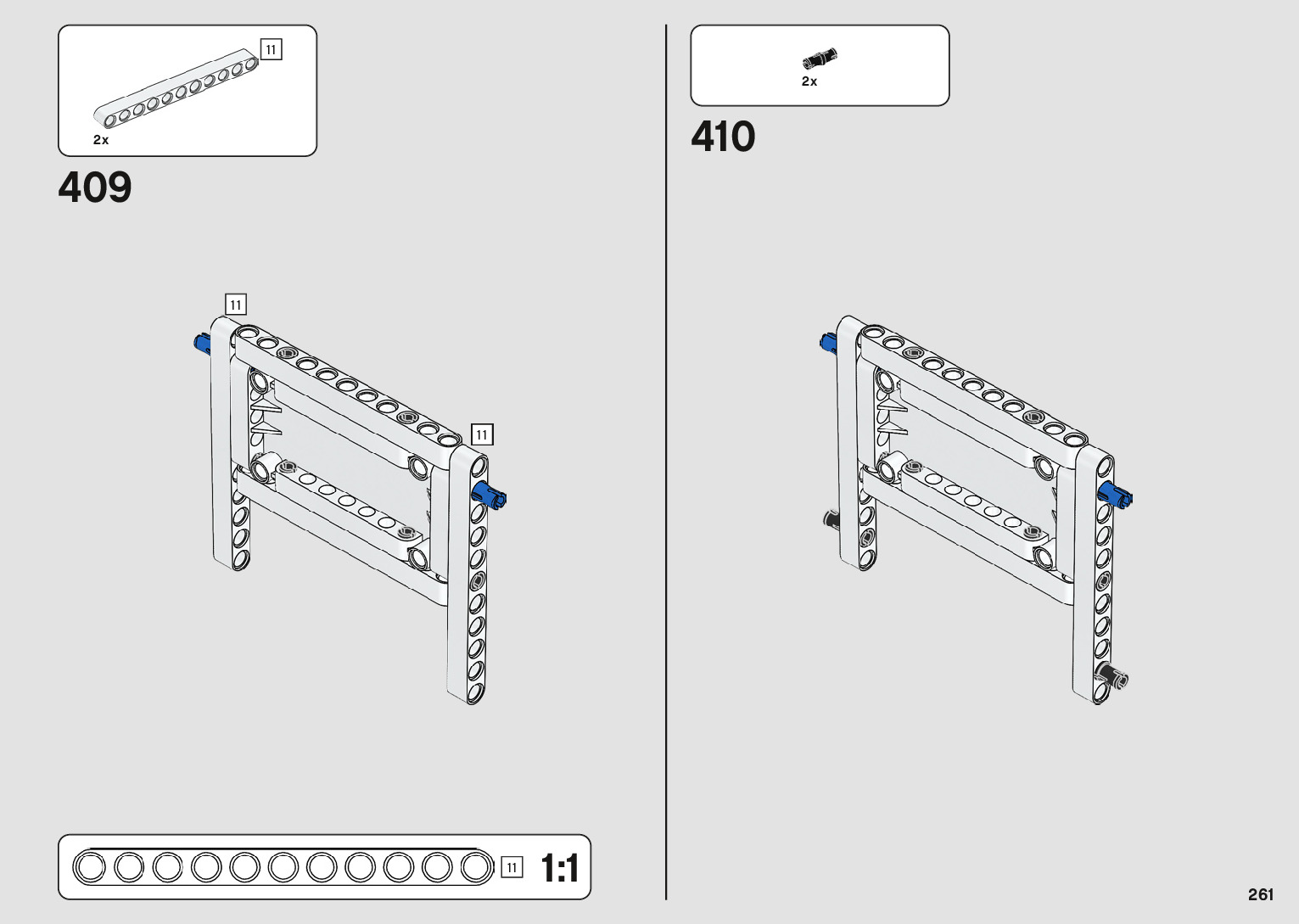 11
2x
409
11
11
11
1:1
2x
410
261