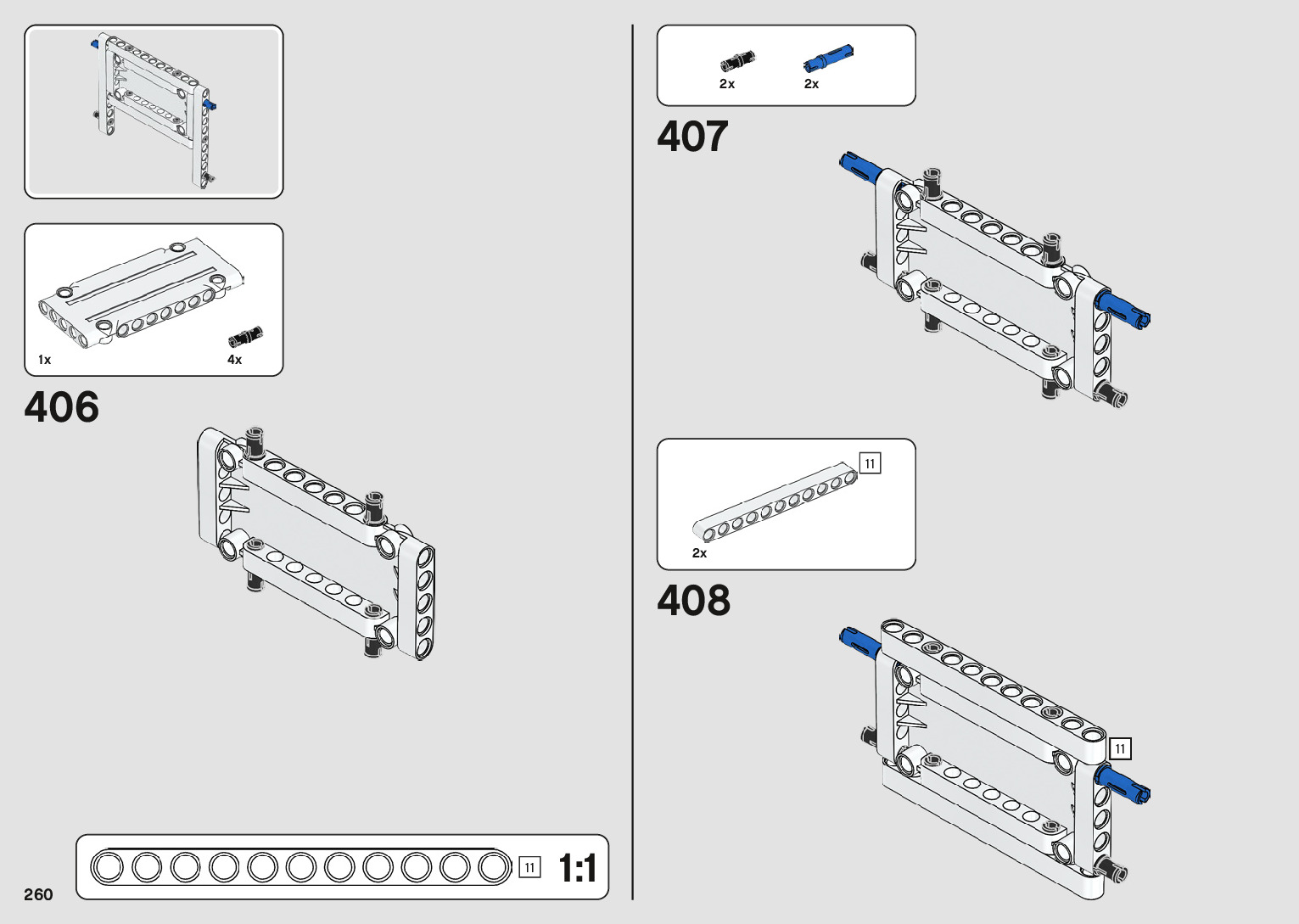 1x
4x
406

11
1:1
260

2x
2x
407

11
2x
408
11