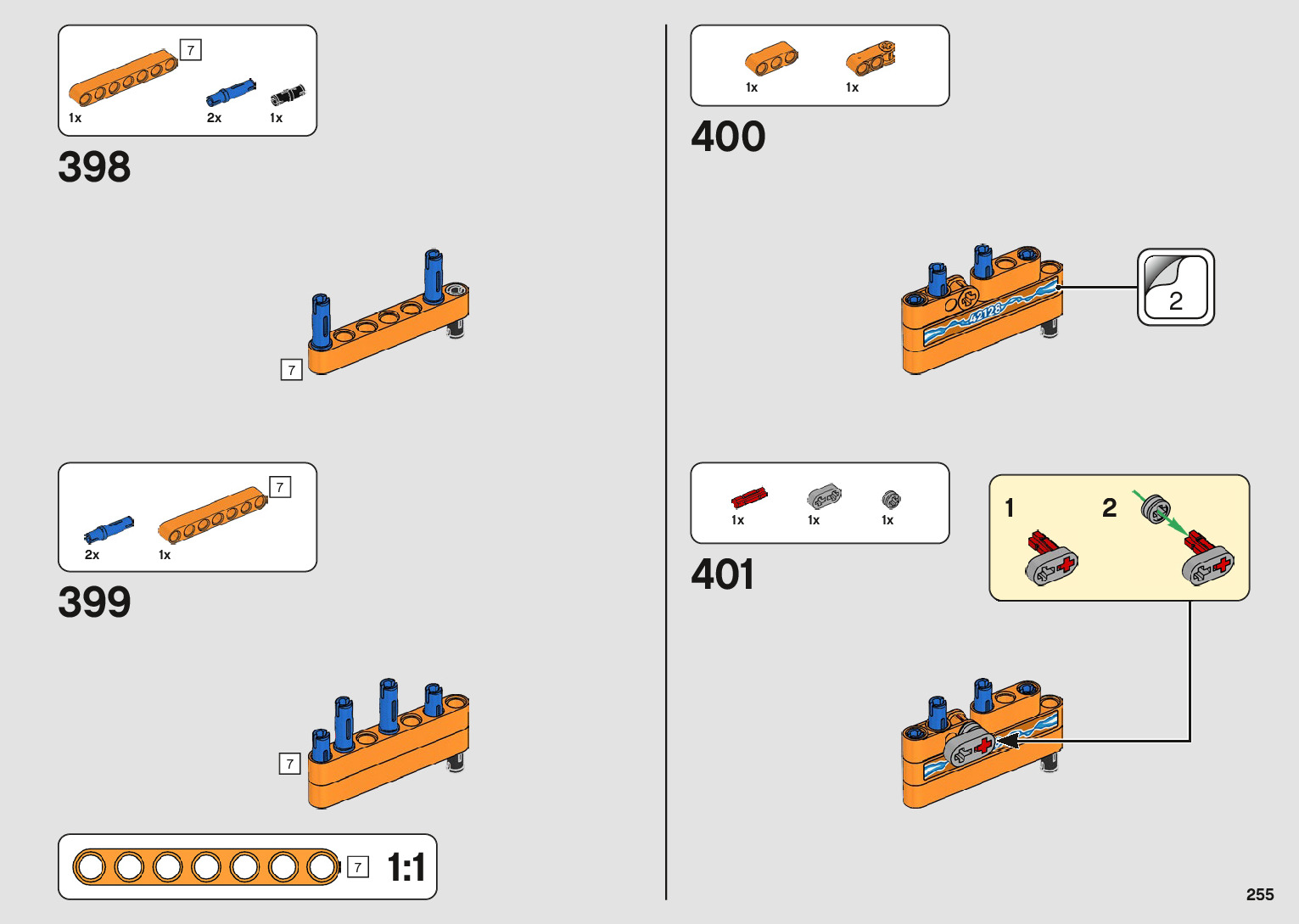 7

1x 2x 1x

398

7

7

2x 1x

399

7

7 1:1

1x 1x

400

42128

2

1x 1x 1x

401

1 2

255