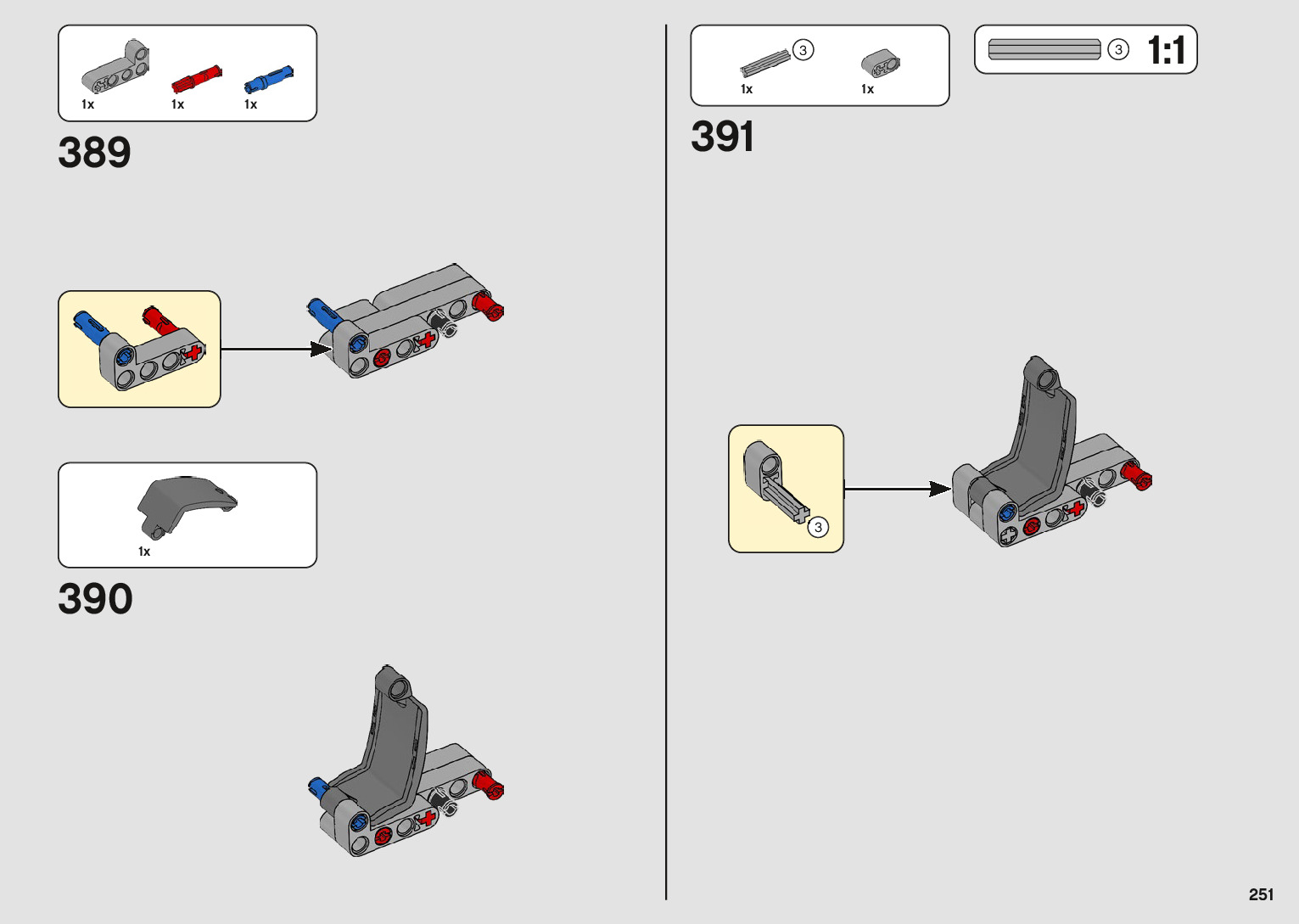 1x 1x 1x

389

1x

390

3 1x 1x

3 1:1

391

3

251