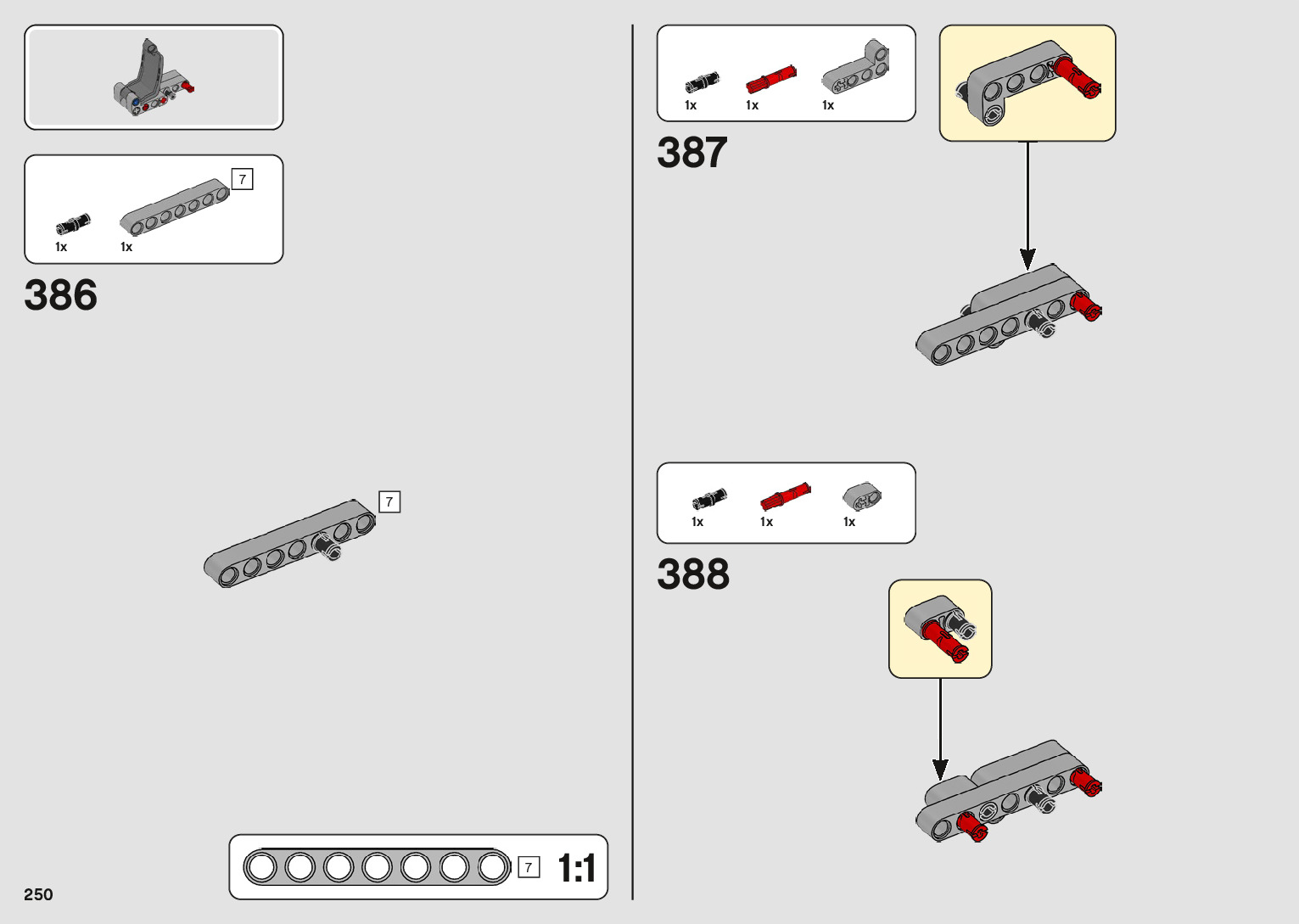 7

1x 1x

386

7

7 1:1

250

1x 1x 1x

387

1x 1x 1x

388