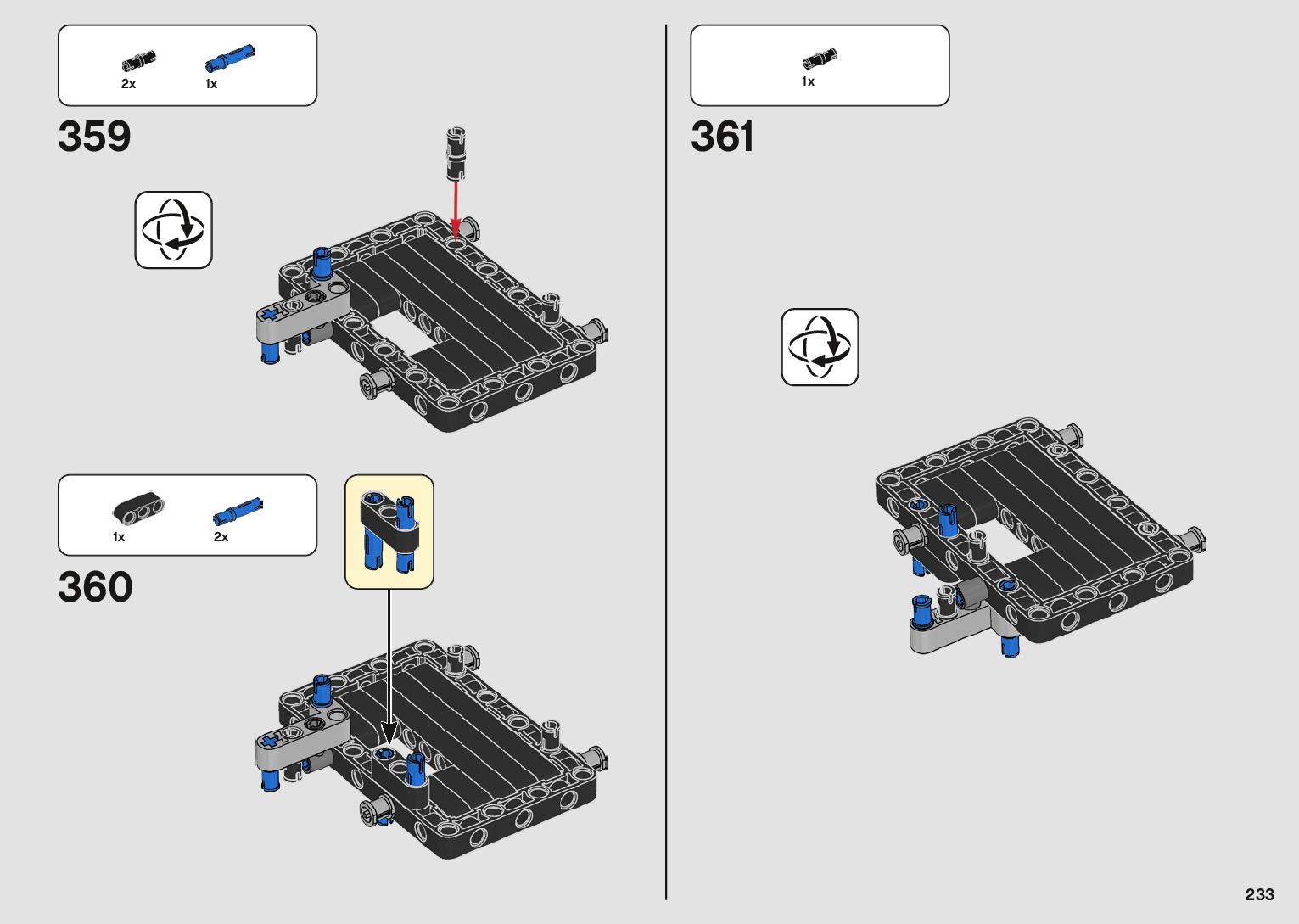 2x 1x

359

1x 2x

360

1x

361

233