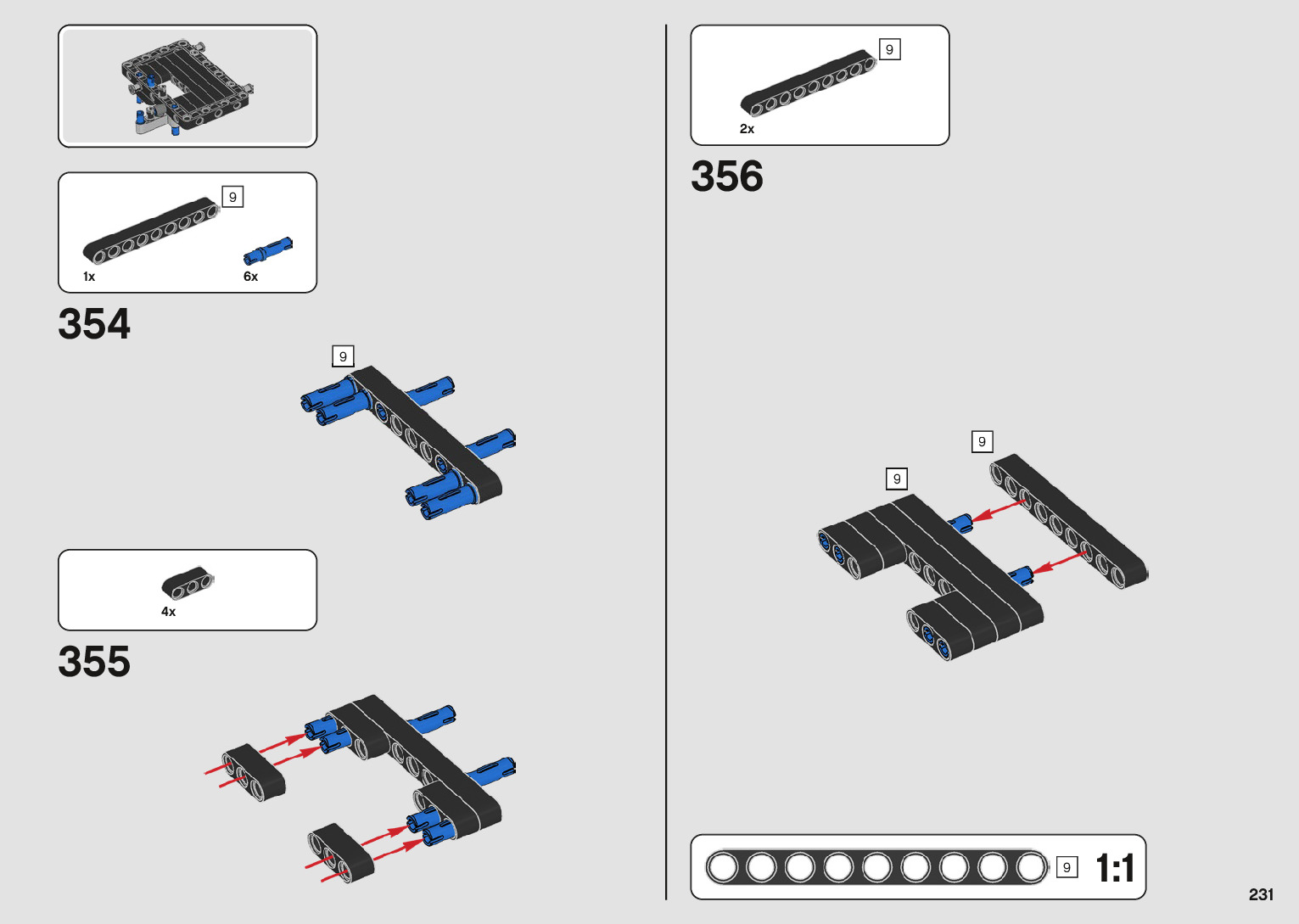 9

1x

6x

354

9

4x

355

9

2x

356

9

9

9

1:1

231