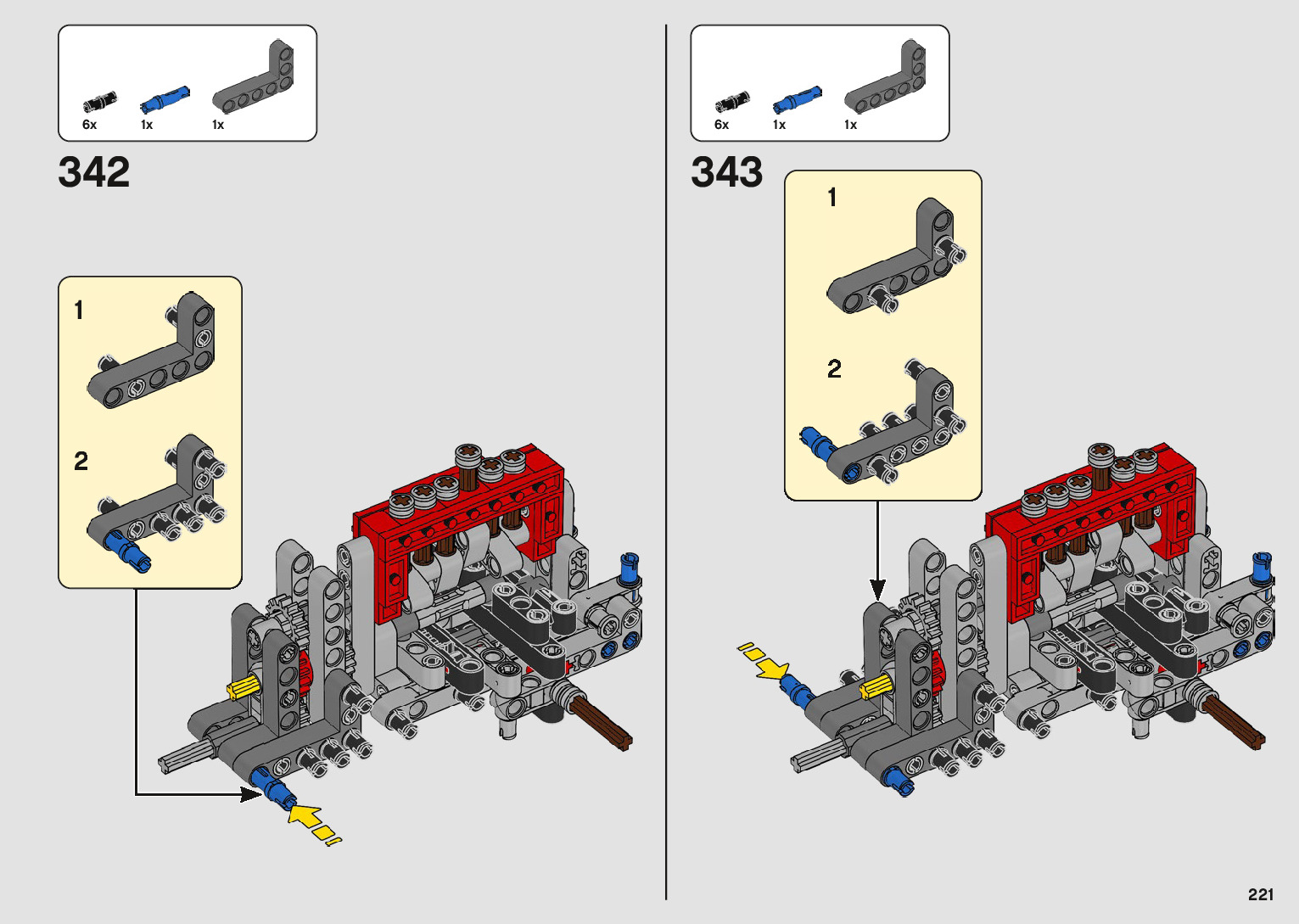 6x 1x 1x

342

1

2

6x 1x 1x

343

1

2

221