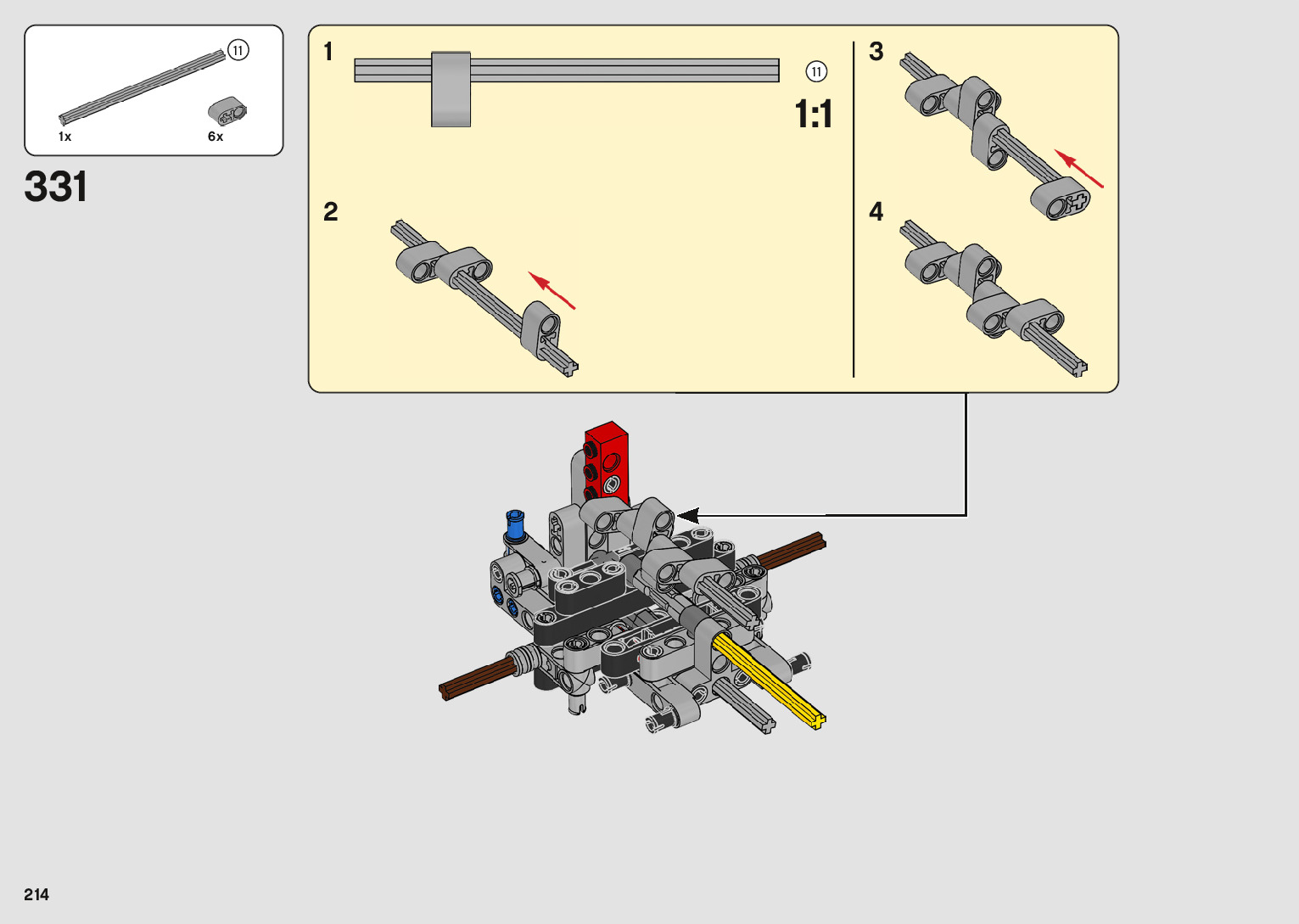 11
1x
6x

331

1
11
1:1

2

3

4

214