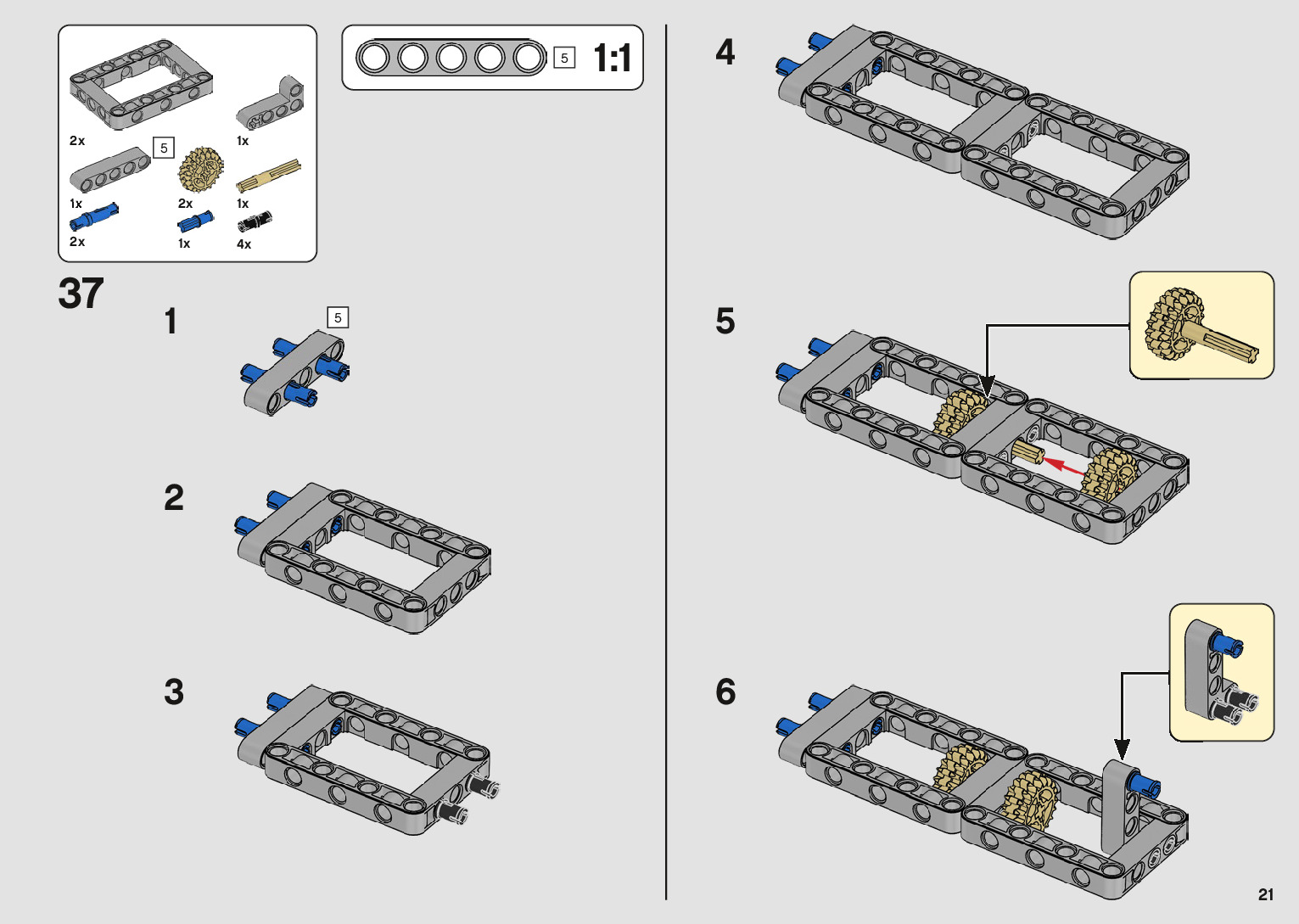 2x
1x
5
1x
2x
1x
2x
1x
4x

5
1:1

37

1
5

2

3

4

5

6

21