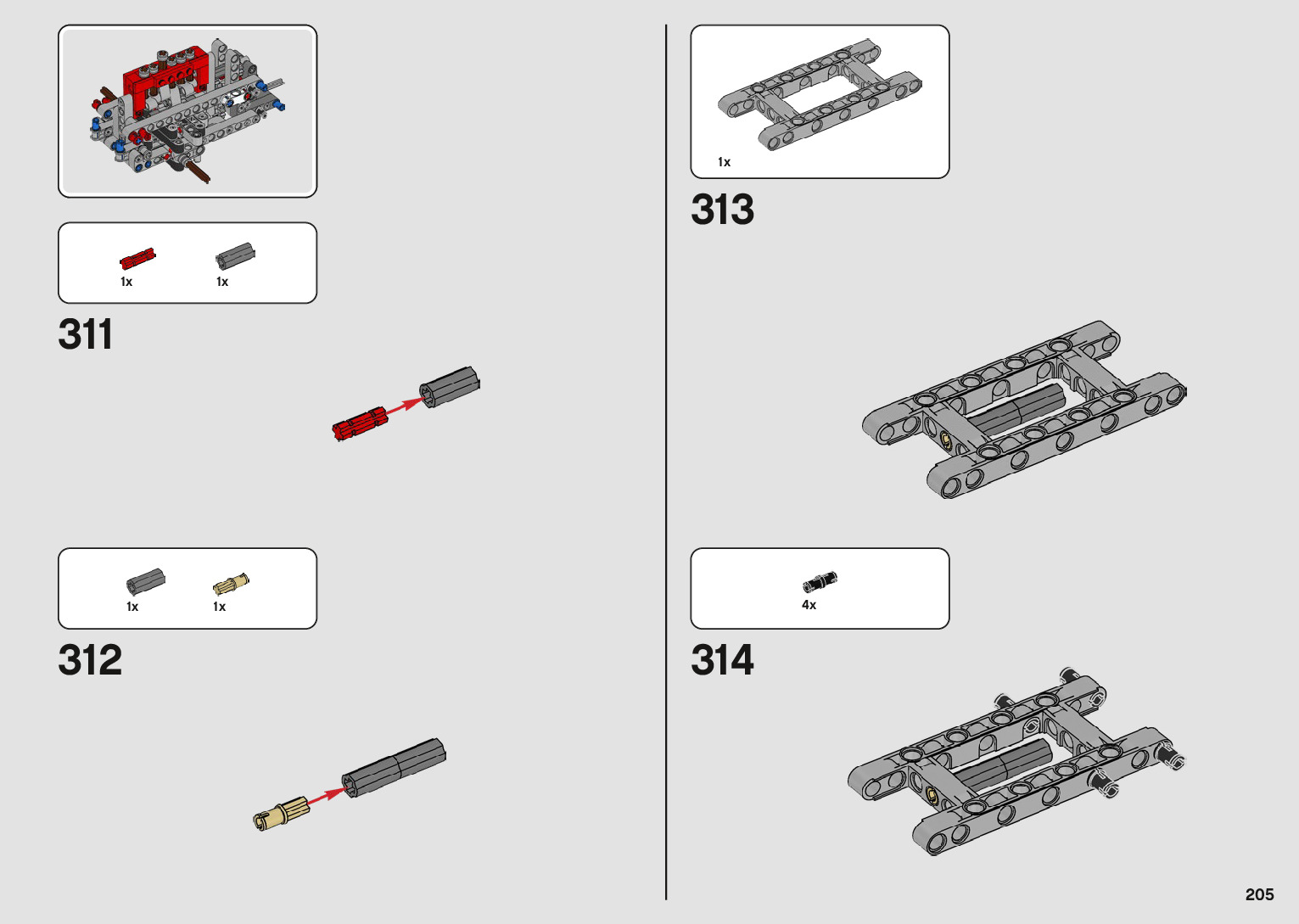 1x 1x

311

1x 1x

312

1x

313

4x

314

205