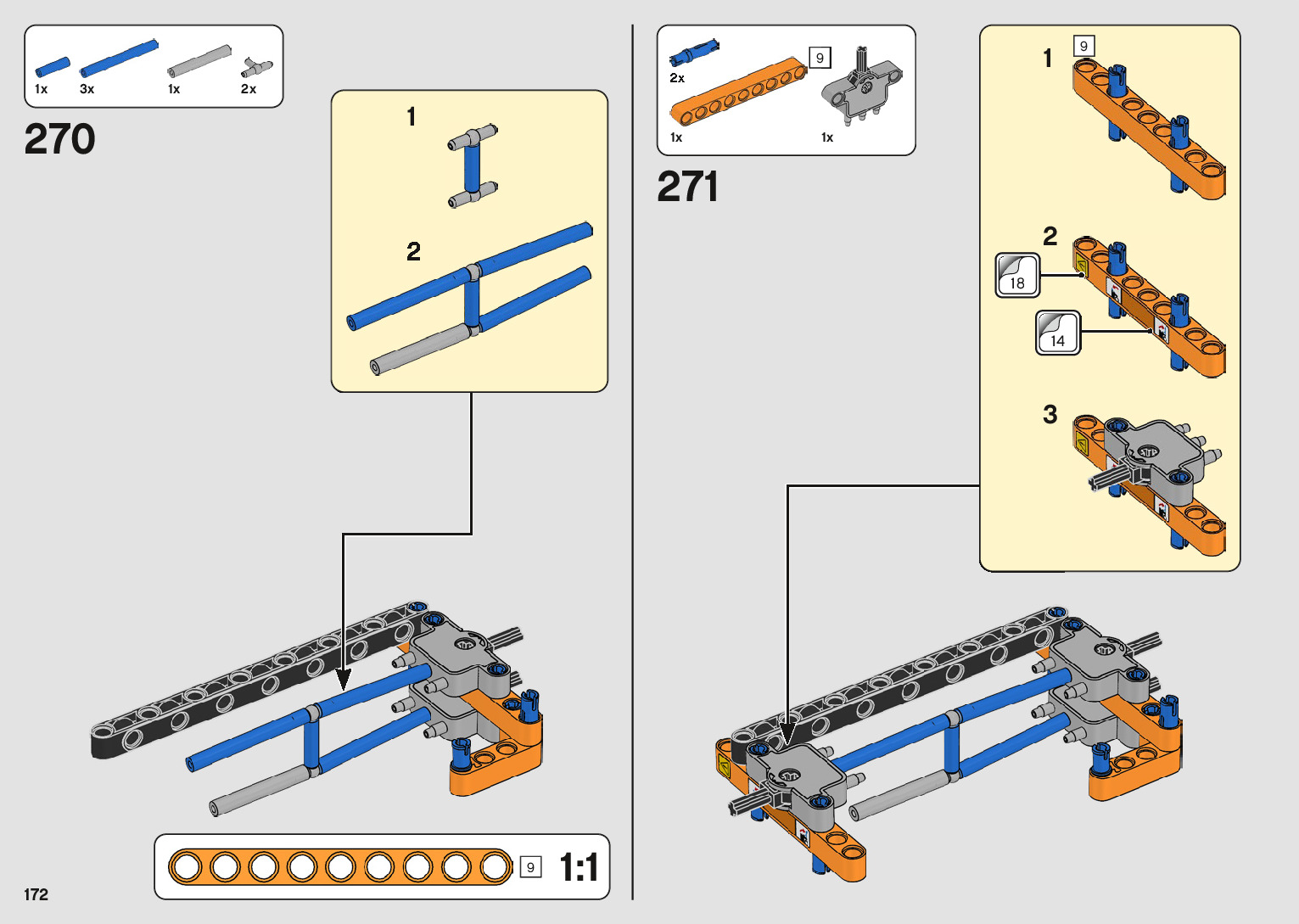 1x 3x 1x 2x

270

1

2

9

1:1

172

2x

9

1x 1x

271

1 9

2

18

14

3