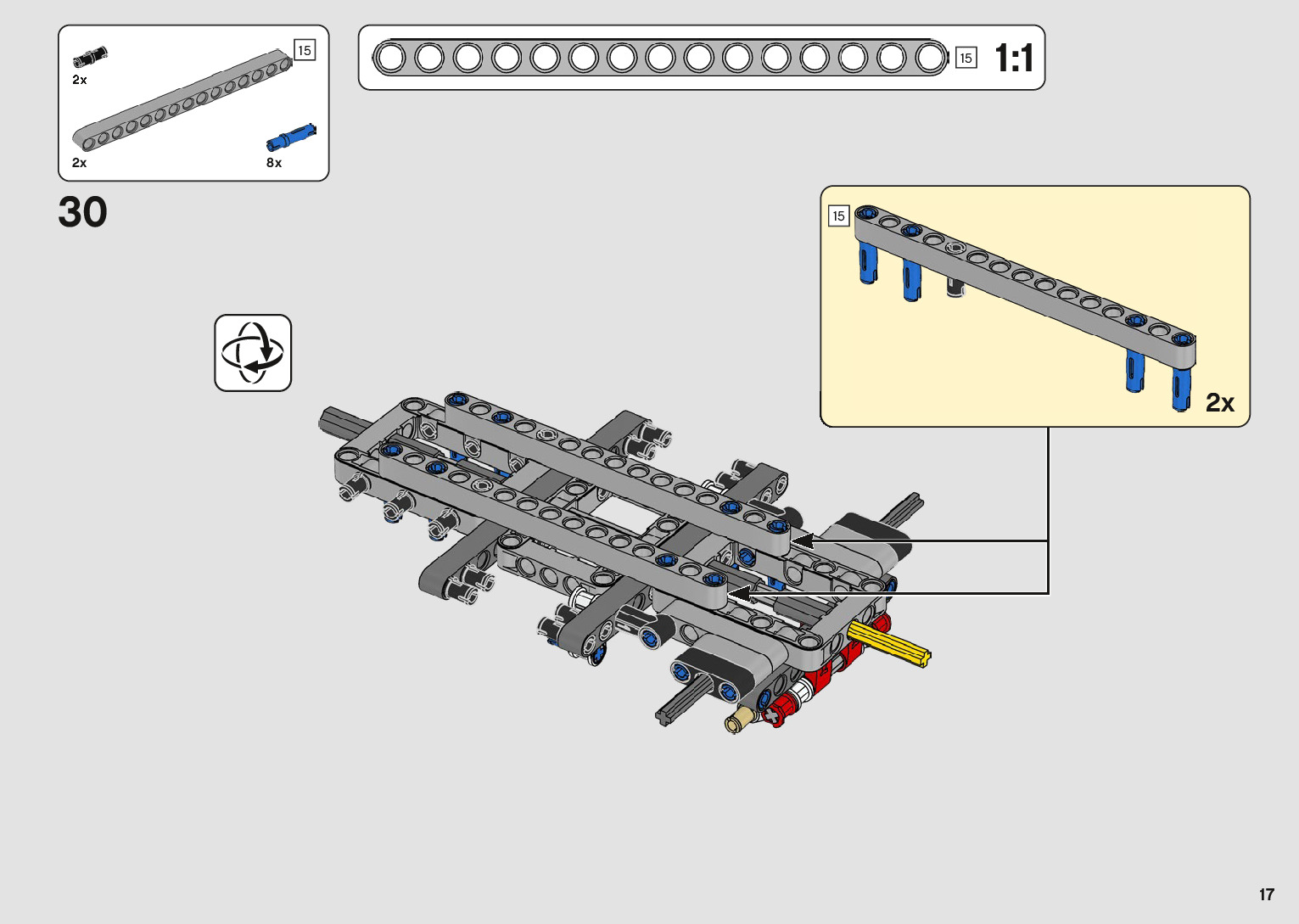 2x

15

2x

8x

15 1:1

30

15

2x

17