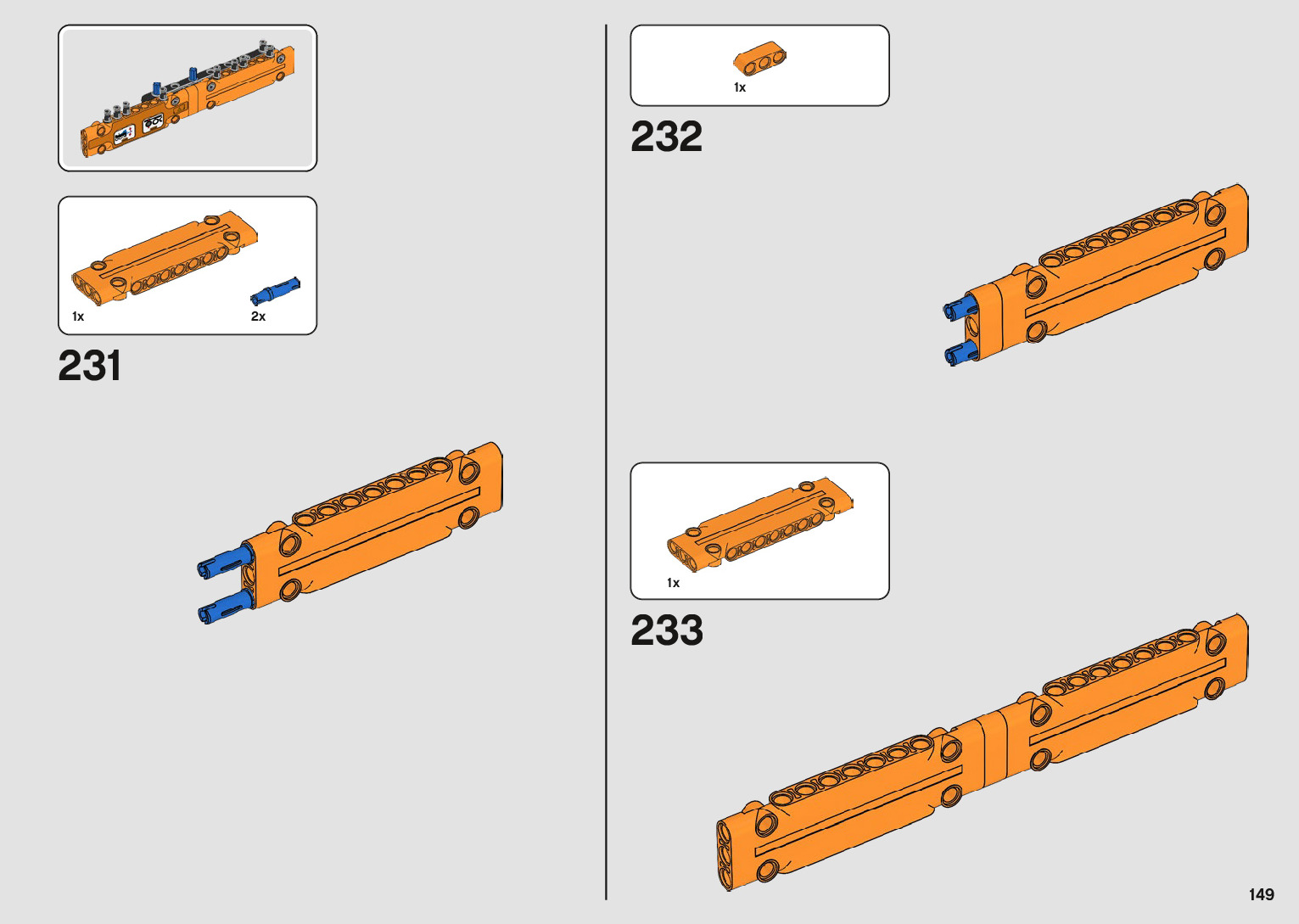 1x

2x

231

1x

232

1x

233

149