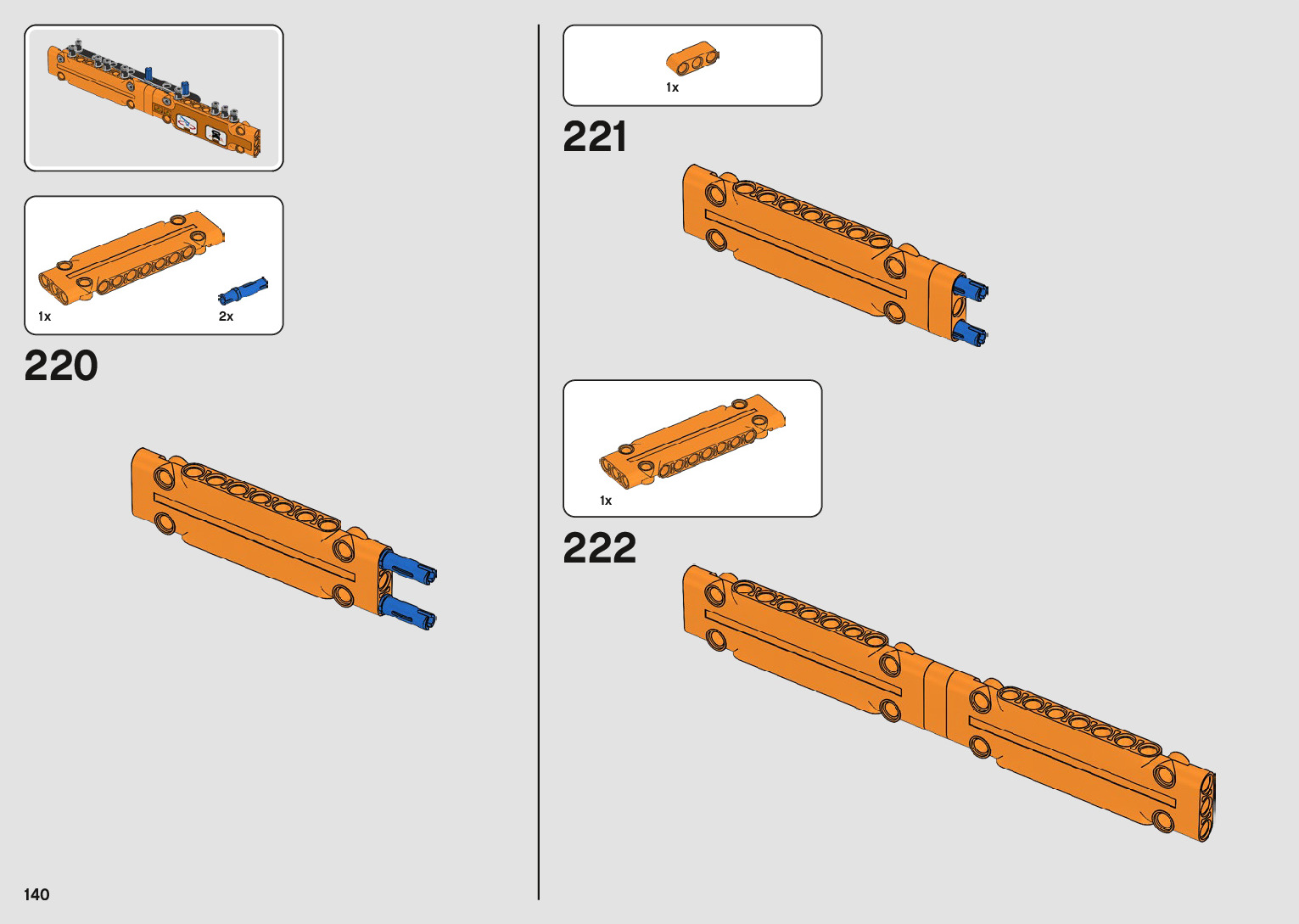 1x
2x
220

1x
221

1x
222

140