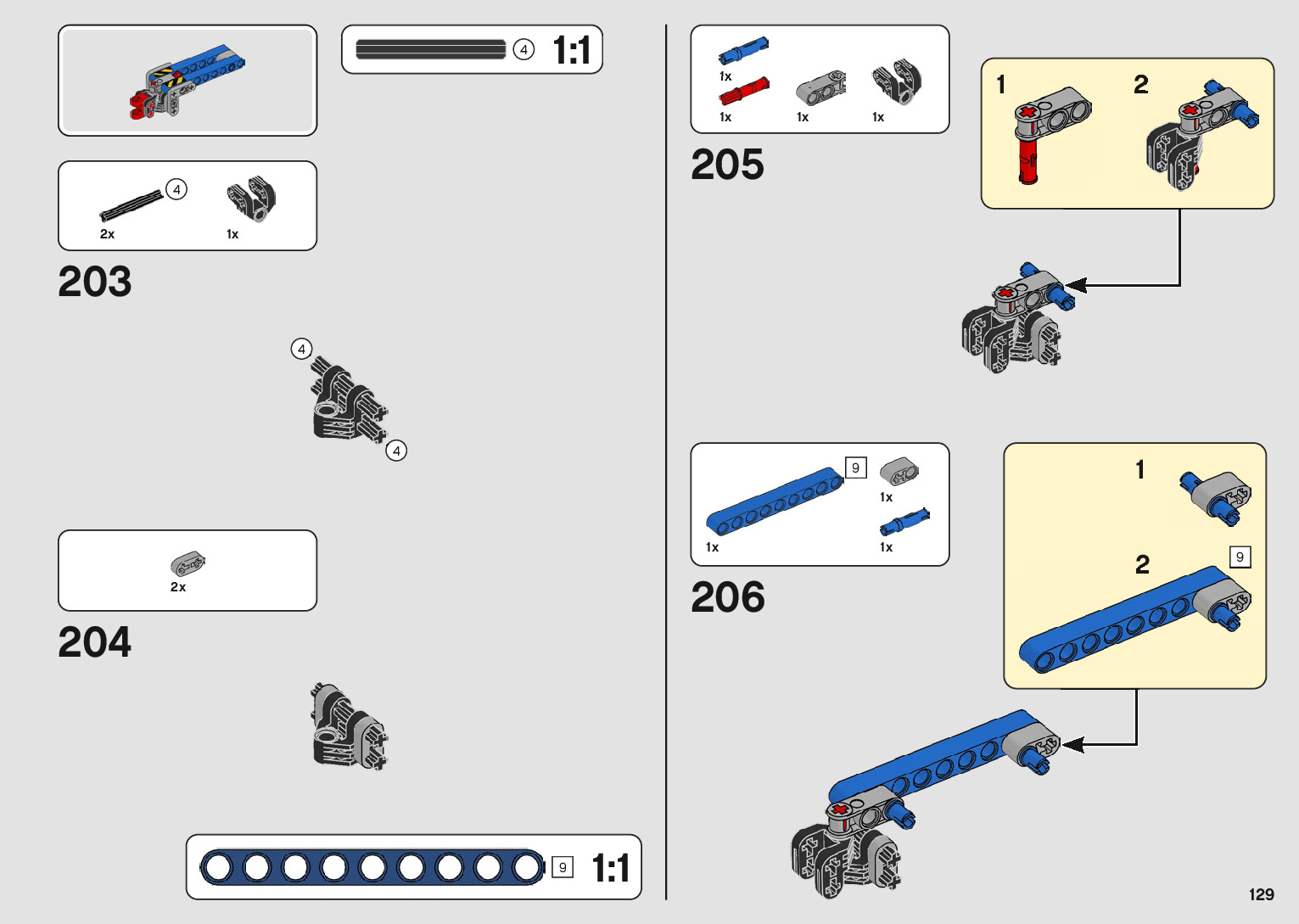 4 1:1

4

2x 1x

203

4

4

2x

204

9 1:1

1x

1x 1x 1x

205

1 2

9 1x

1x 1x

206

1

2 9

129