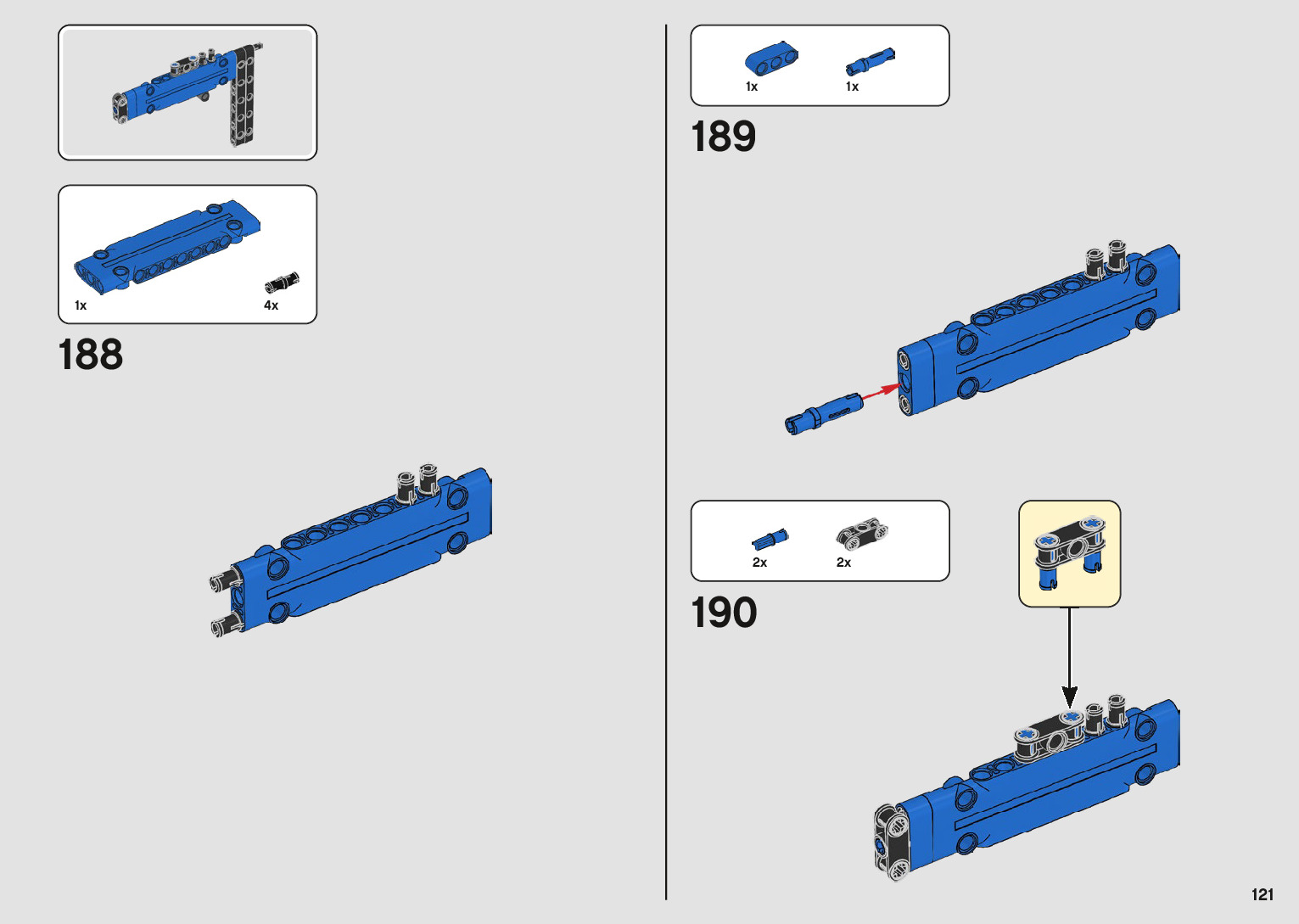 1x

4x

188

1x

1x

189

2x

2x

190

121