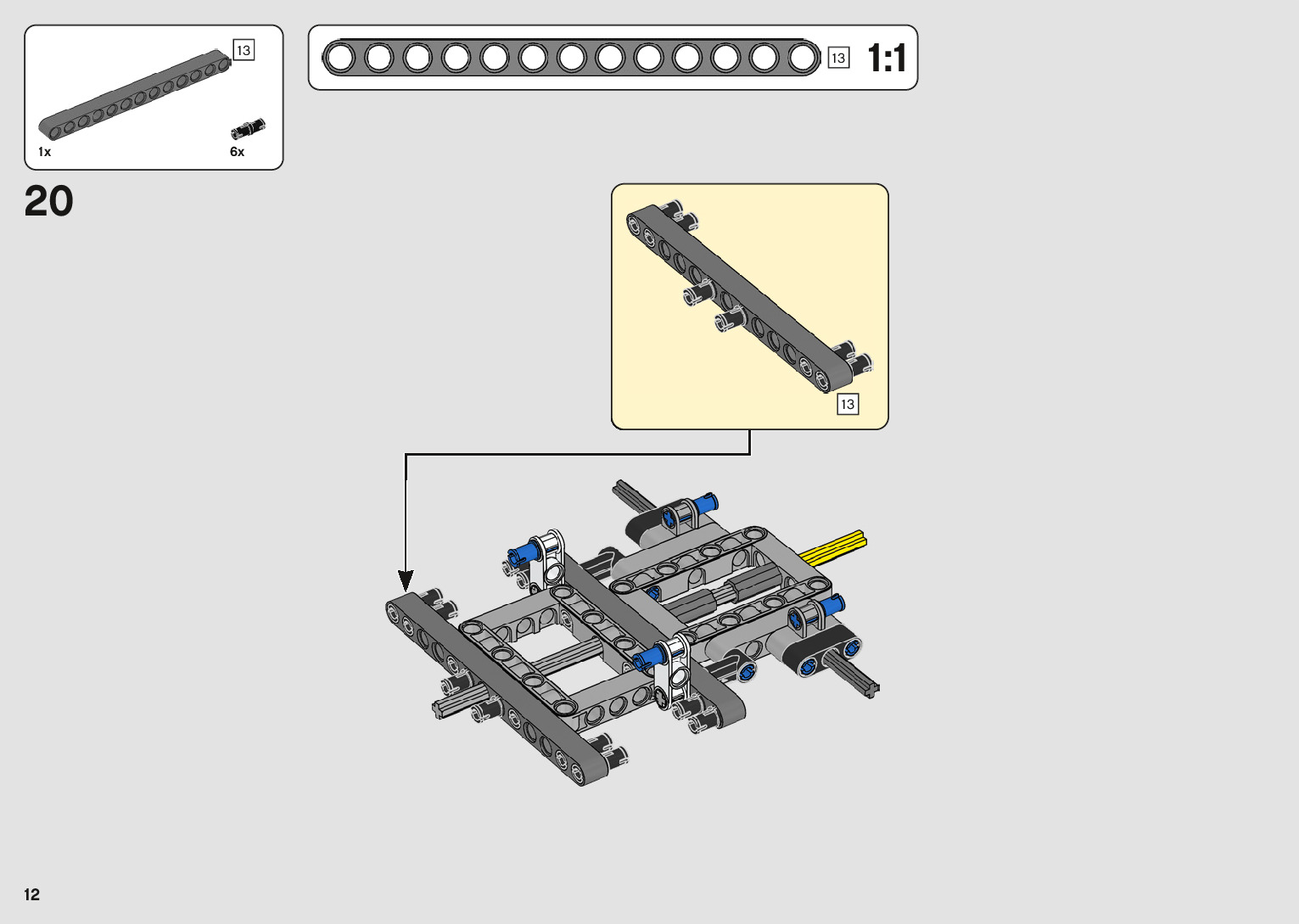 13

1x

6x

13 1:1

20

13

12