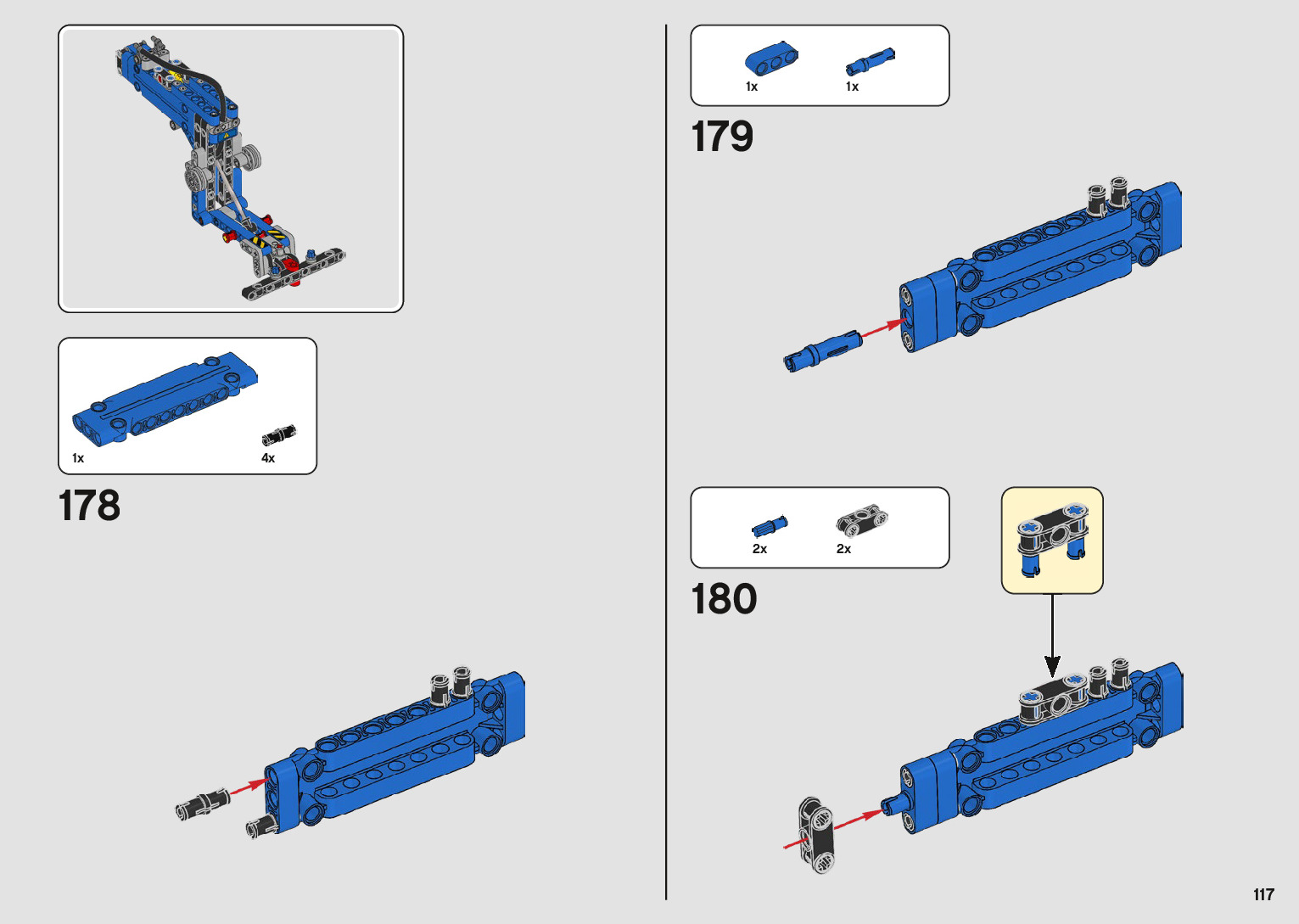 1x
4x

178

1x
1x

179

2x
2x

180

117