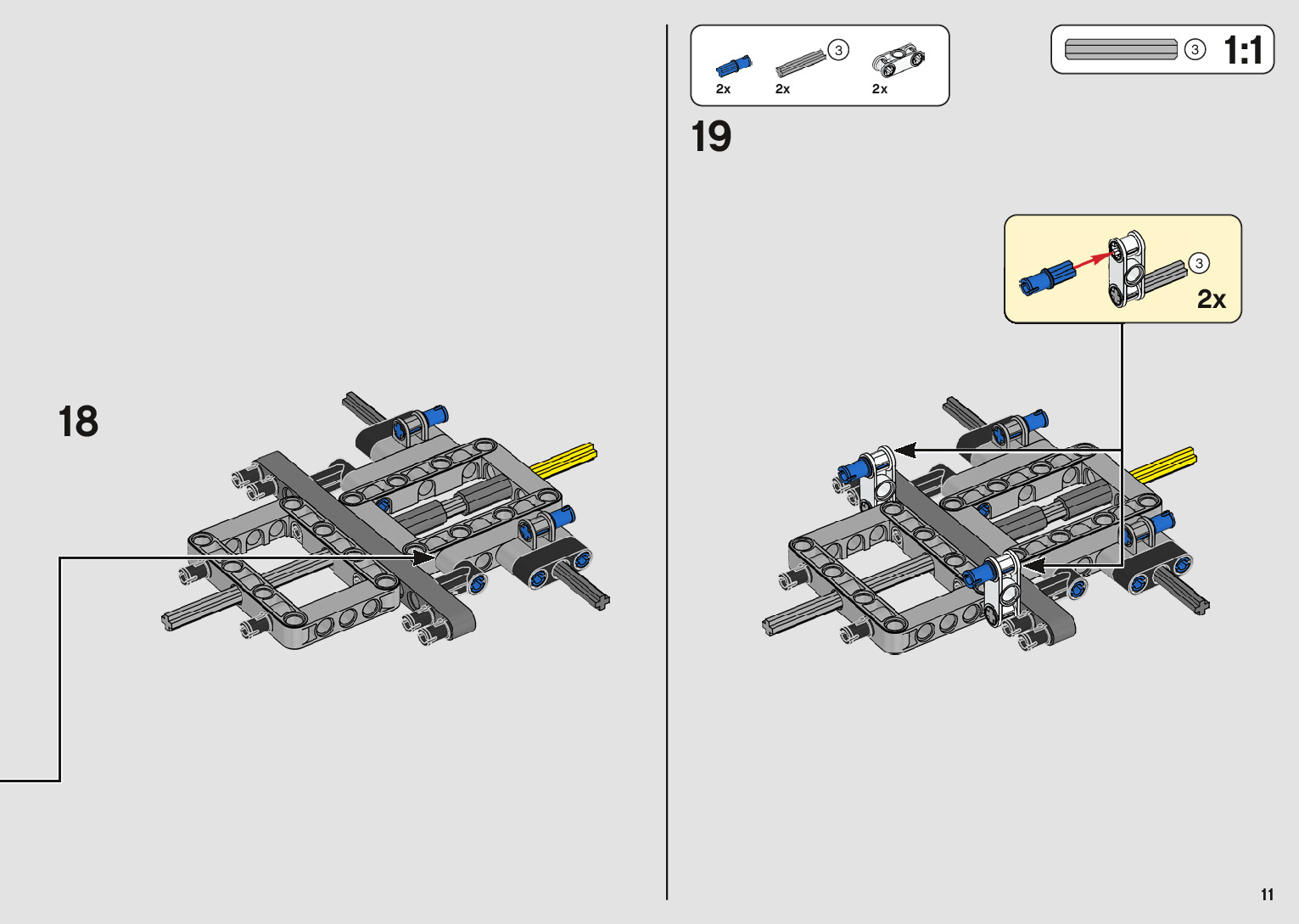 18

2x
3
2x
2x

3
1:1

19

3
2x

11