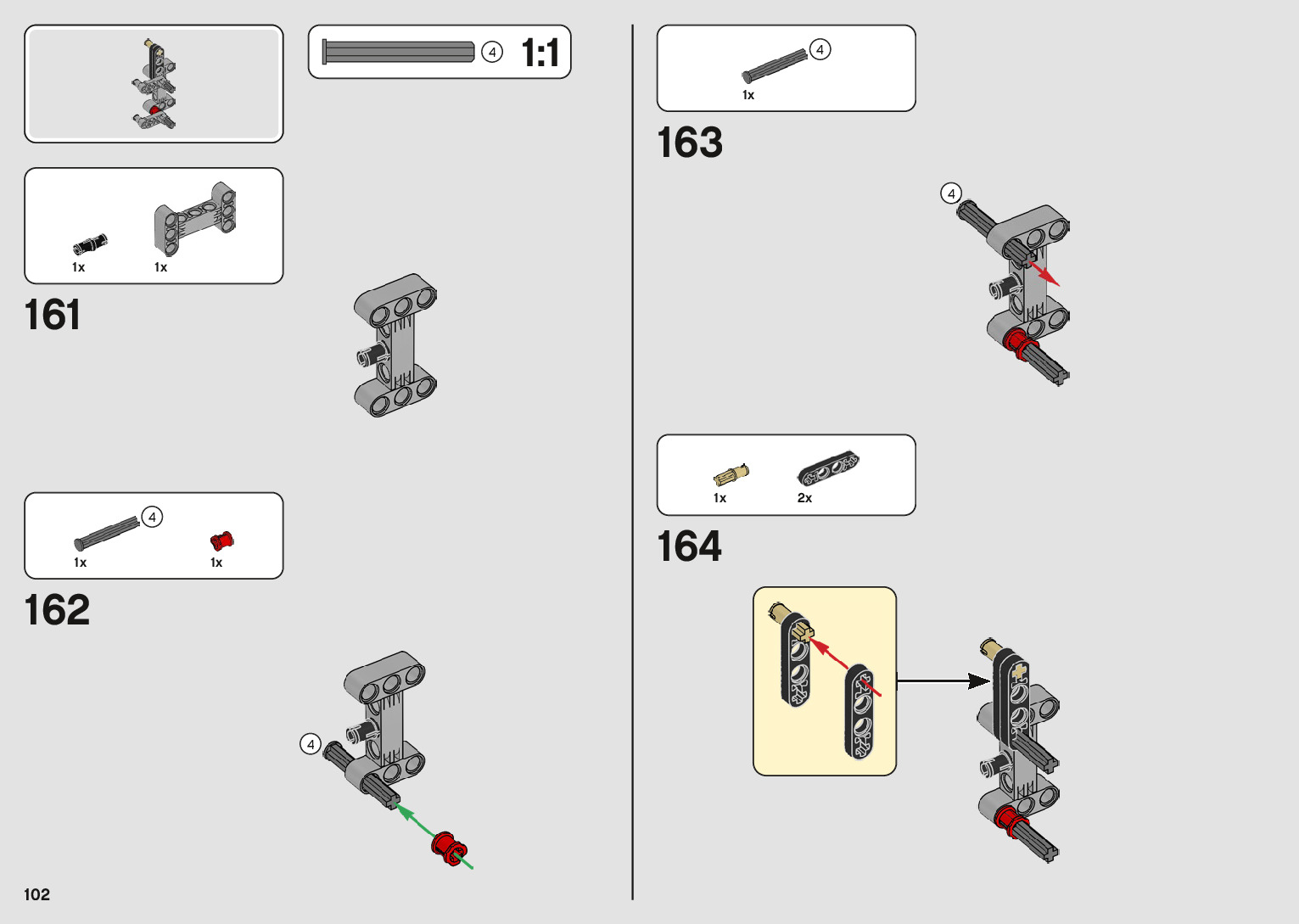 4 1:1

1x 1x

161

4
1x 1x

162

4

102

4
1x

163

4

1x 2x

164