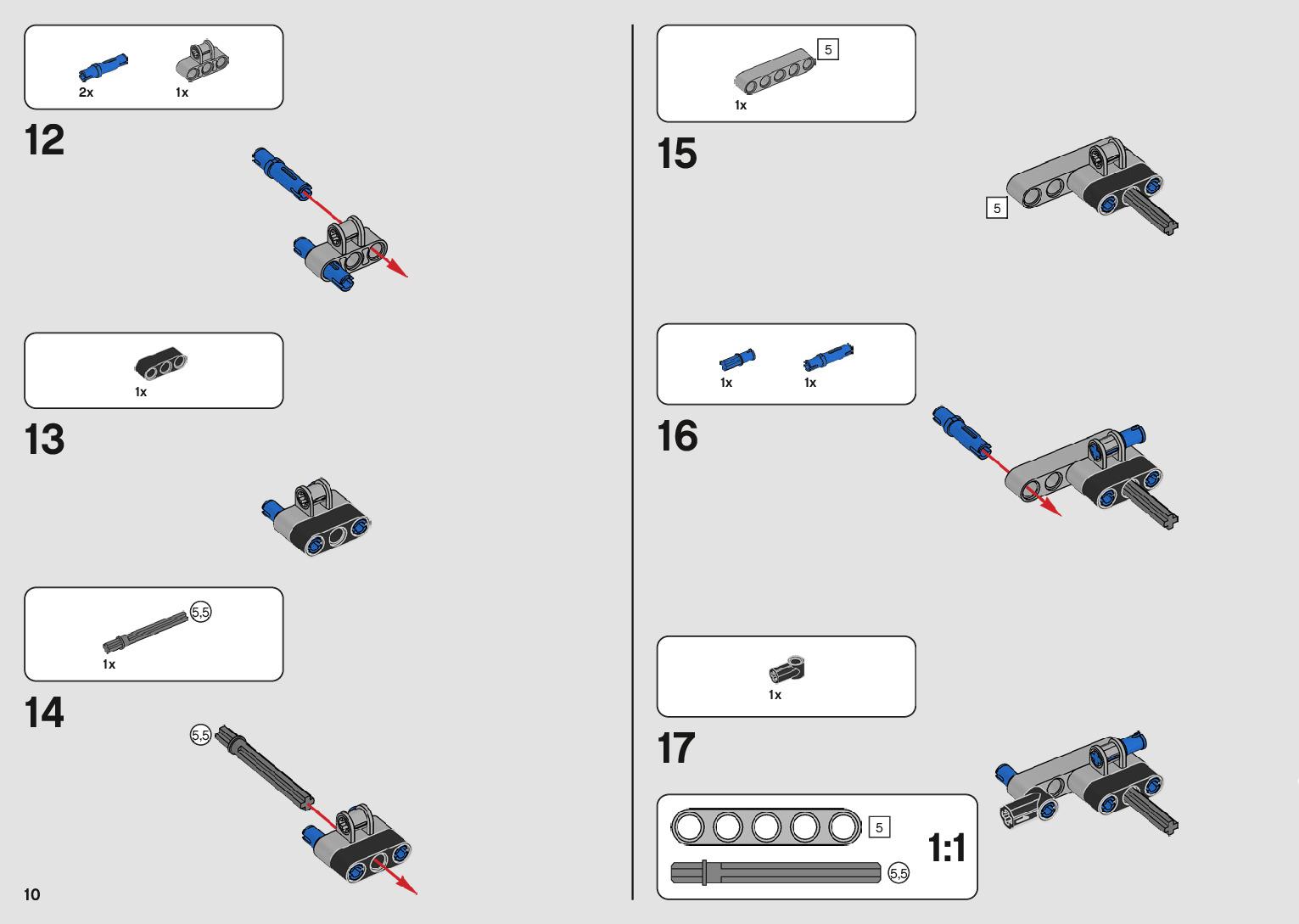 2x
1x

12

1x

13

5,5
1x

14

5,5

10

5
1x

15

5

1x
1x

16

1x

17

5
5,5
1:1