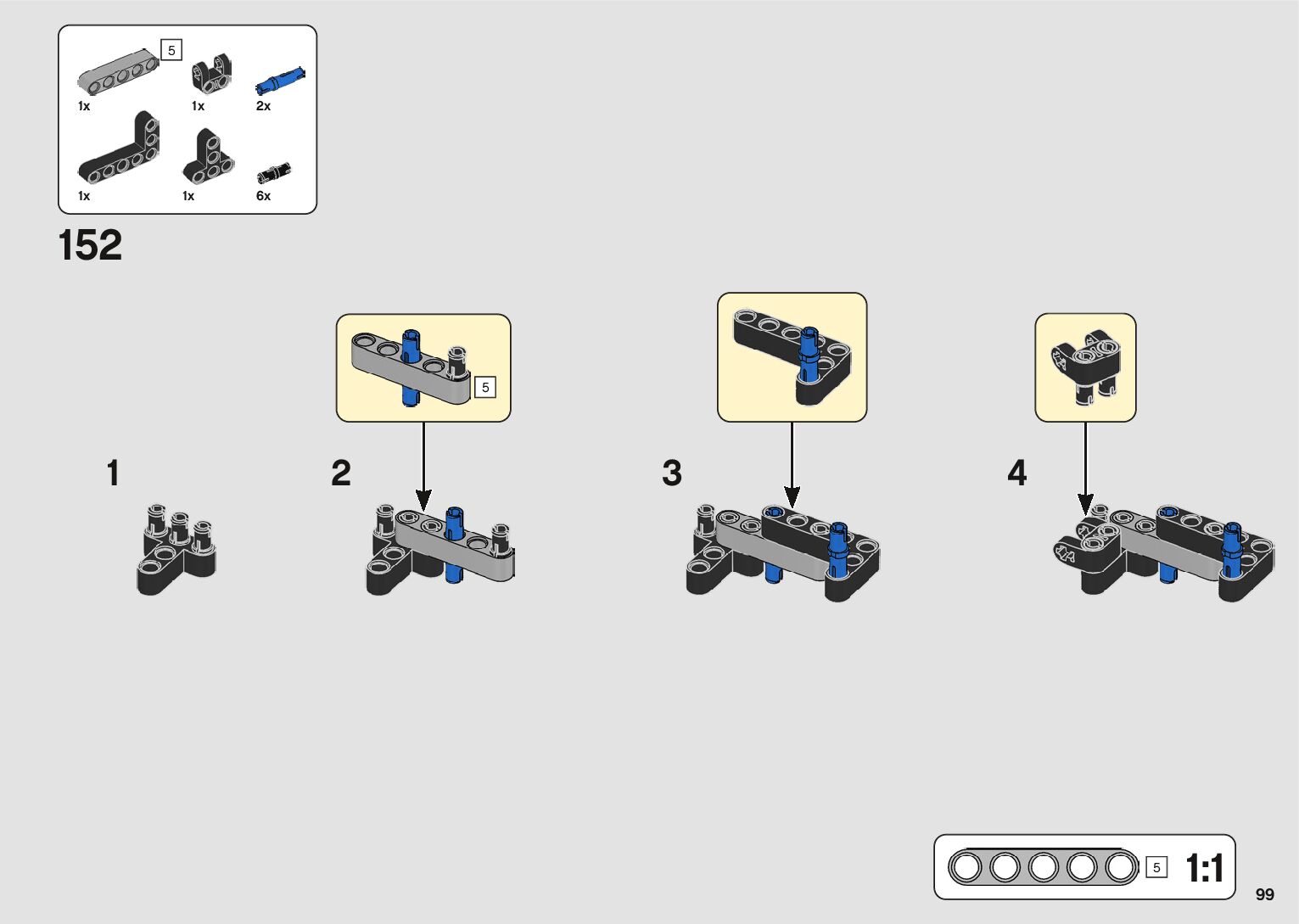 5
1x
1x
2x
1x
1x
6x

152

5

1

2

3

4

5 1:1

99