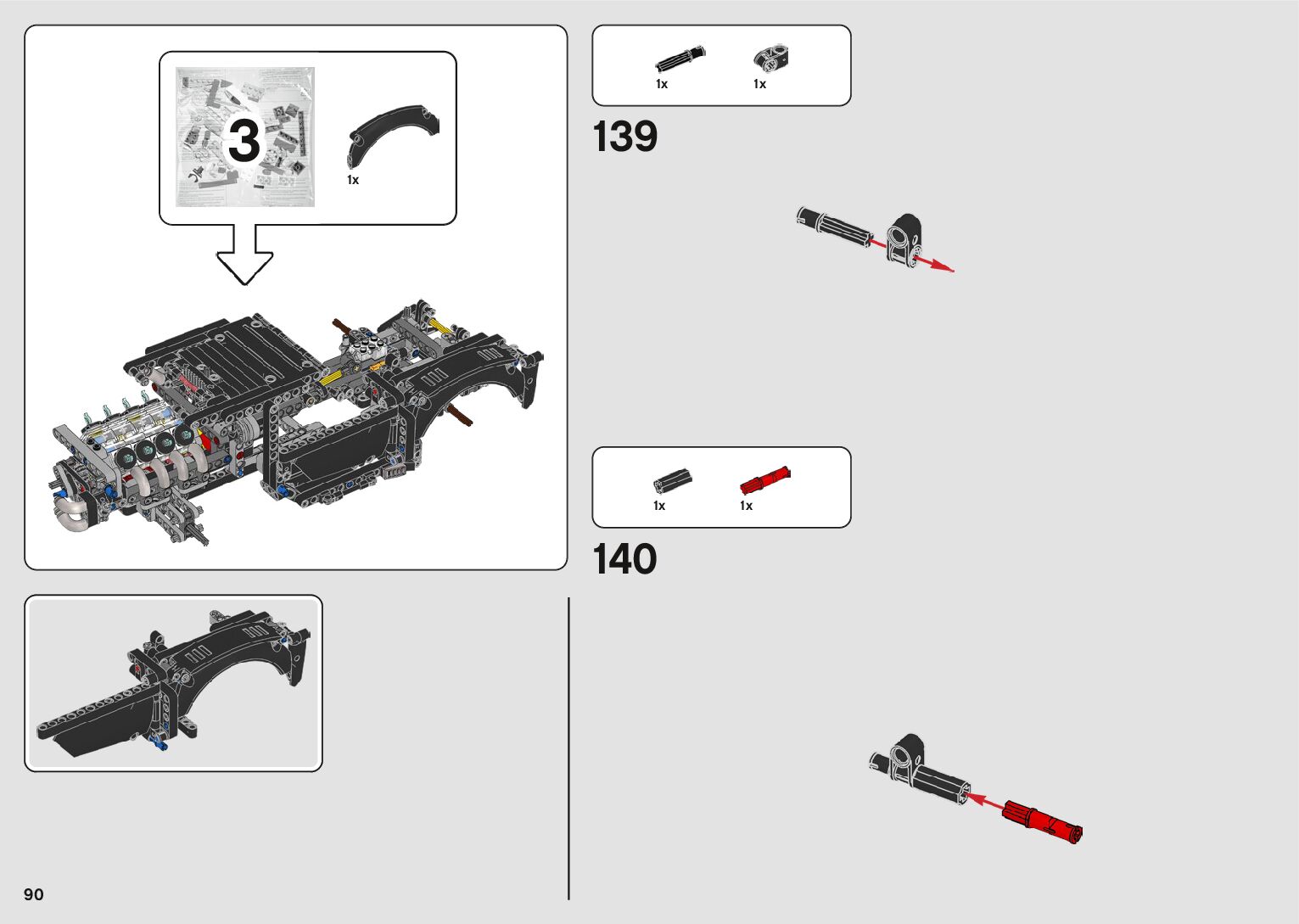 3

1x

1x 1x

139

1x 1x

140

90