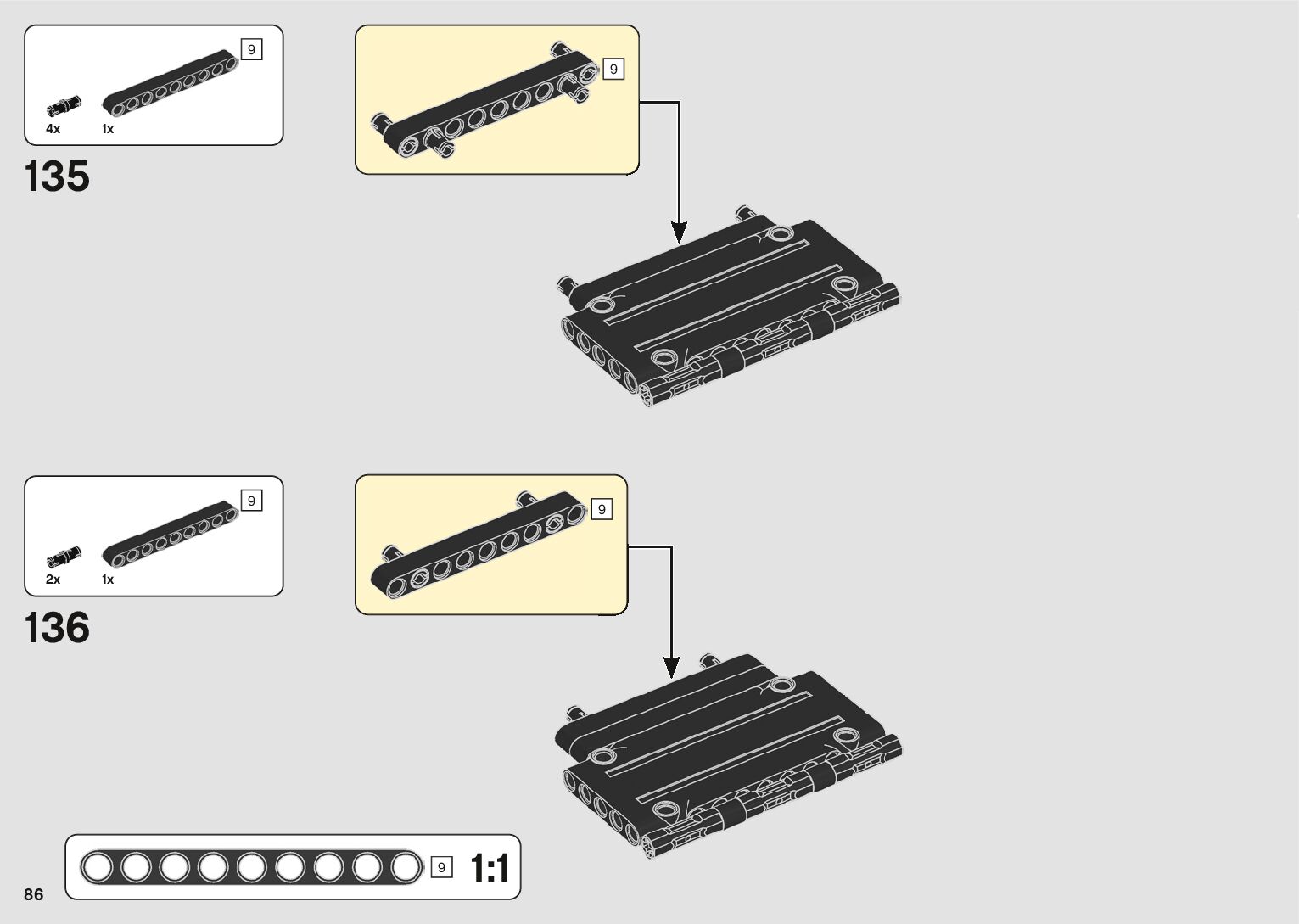 9
4x
1x
135
9

9
2x
1x
136
9

9
1:1
86