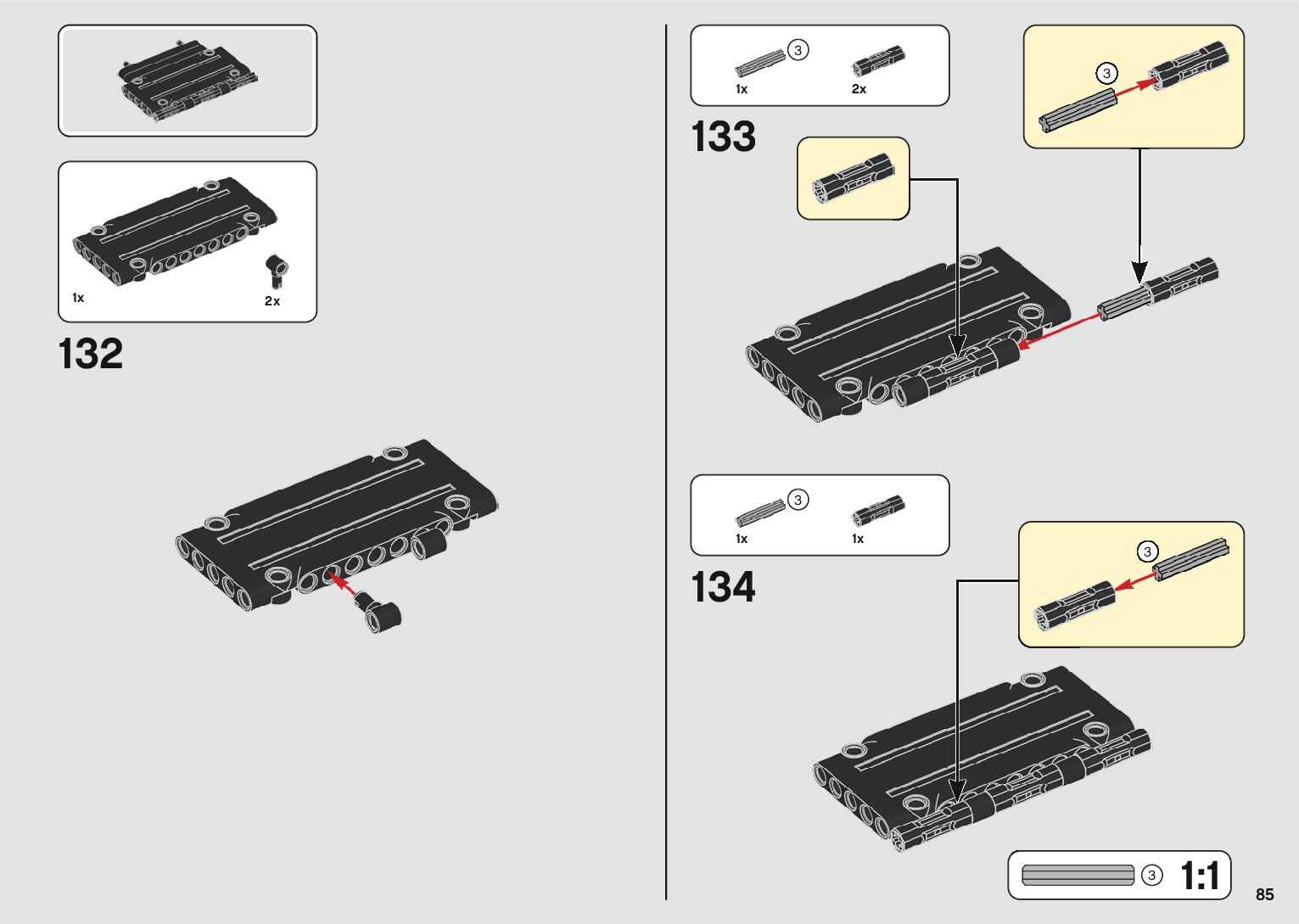 1x

2x

132

3

1x

2x

133

3

3

1x

1x

134

3

3

1:1

85