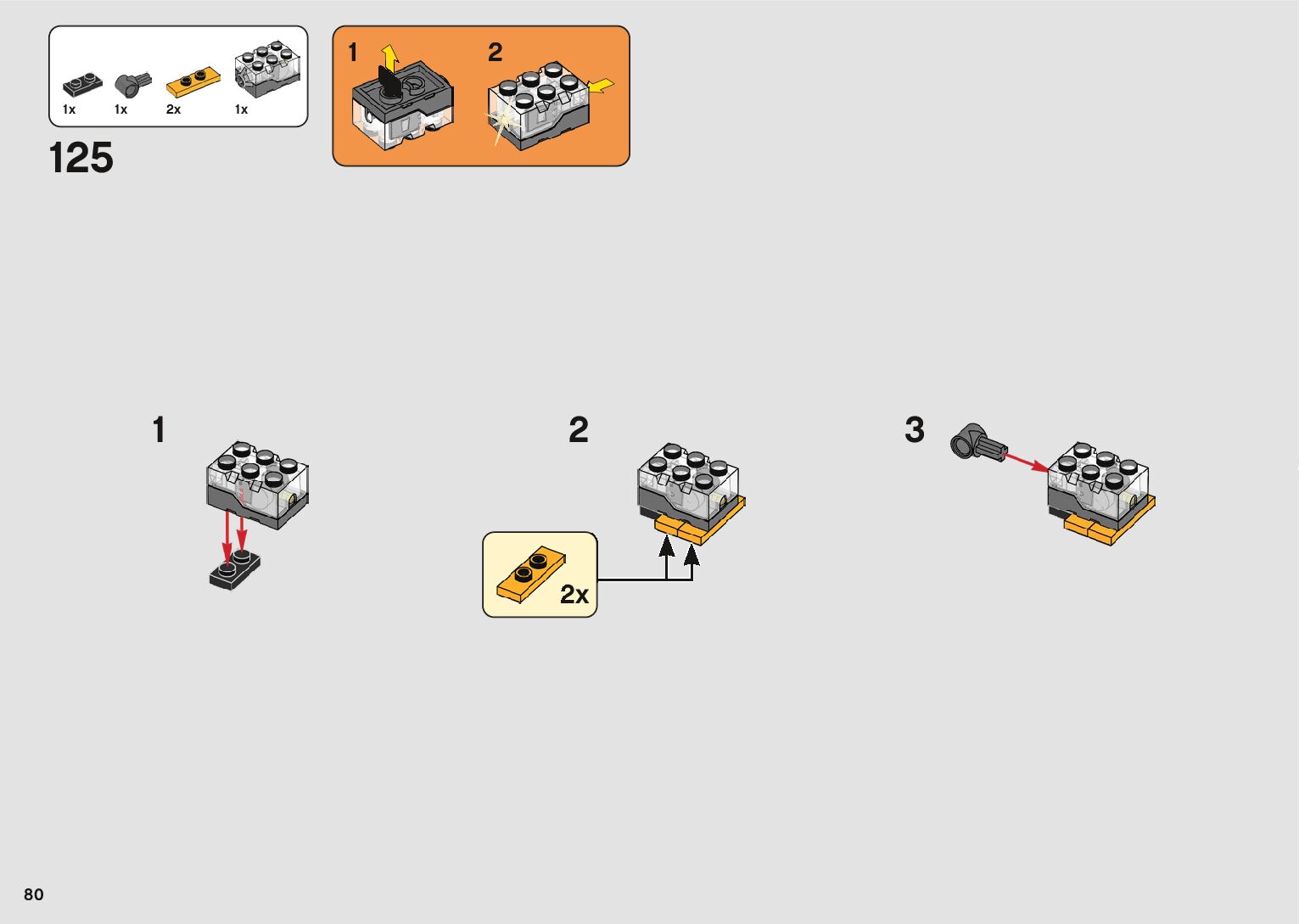 1x 1x 2x 1x

125

1

2

1

2

2x

3

80