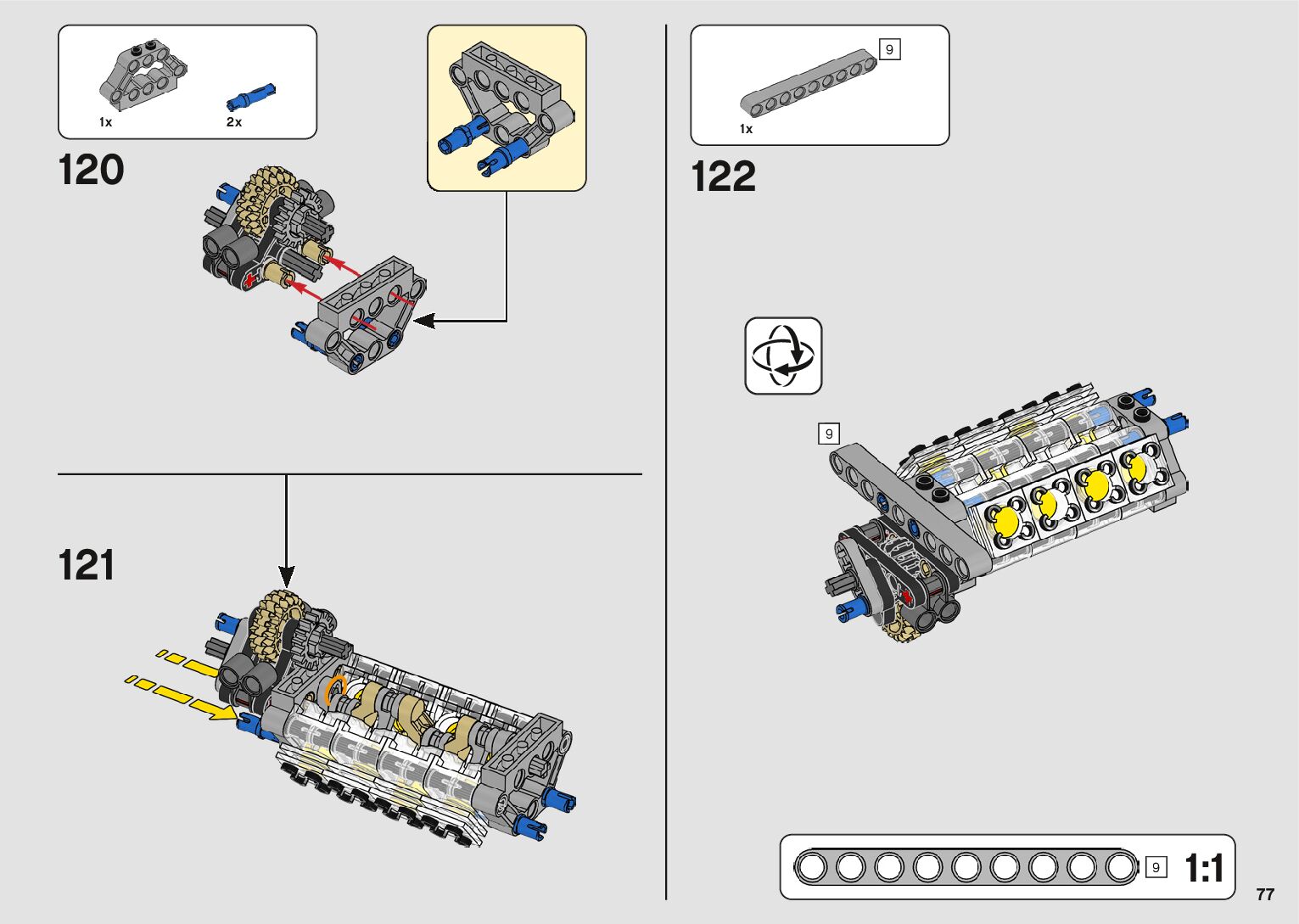 1x
2x

120

121

9

1x

122

9

9

1:1

77