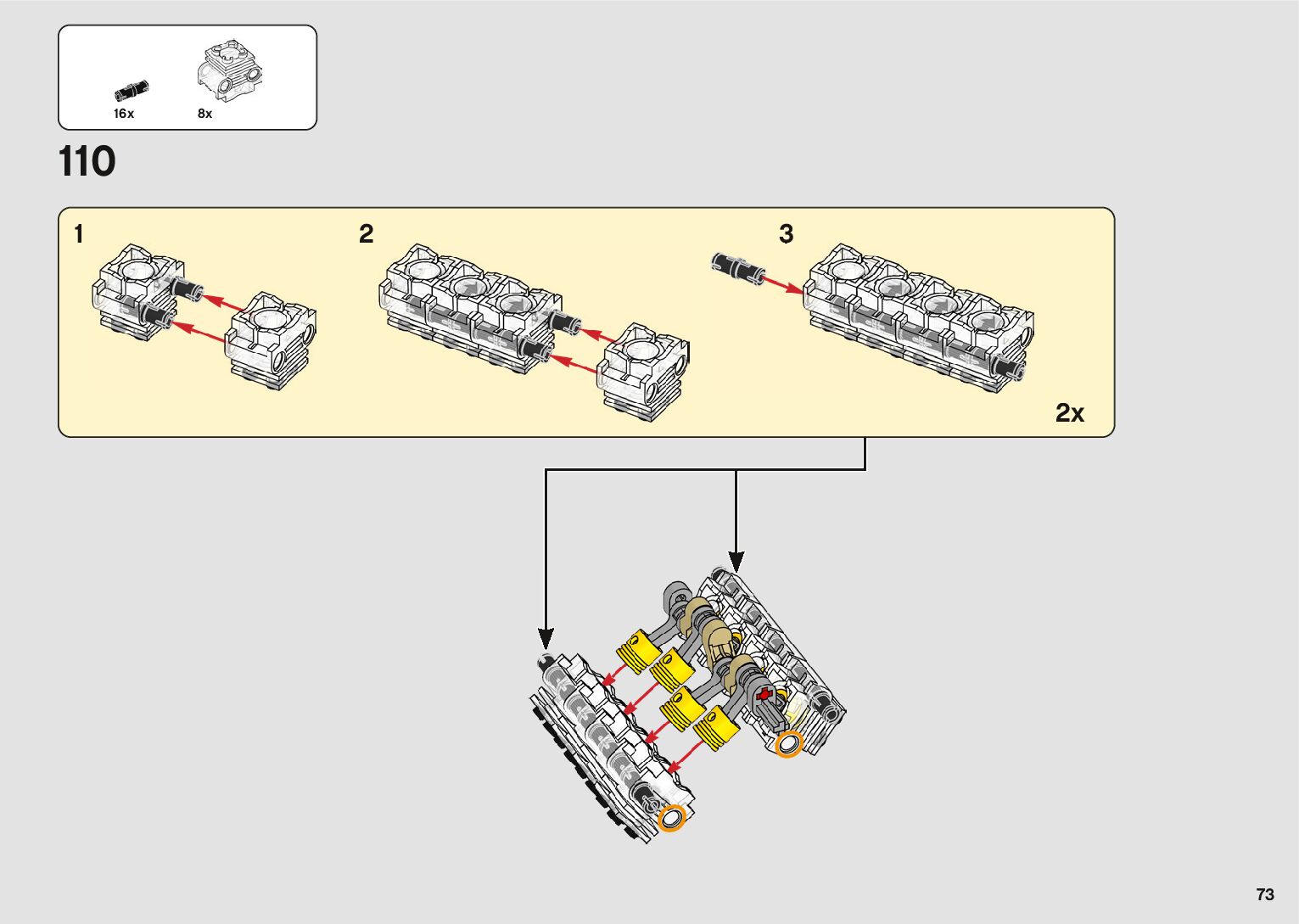 16x 8x

110

1

2

3

2x

73